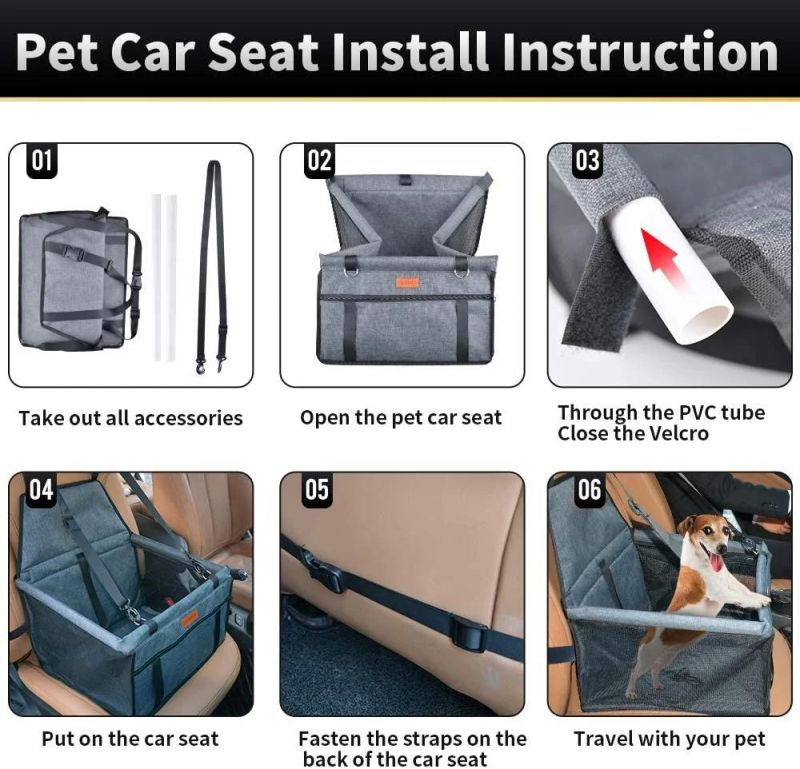 Pet Car Seat Install Instruction

01

Take out all accessories

02

Open the pet car seat

03

Through the PVC tube
Close the Velcro

04

Put on the car seat

05

Fasten the straps on the back of the car seat

06

Travel with your pet