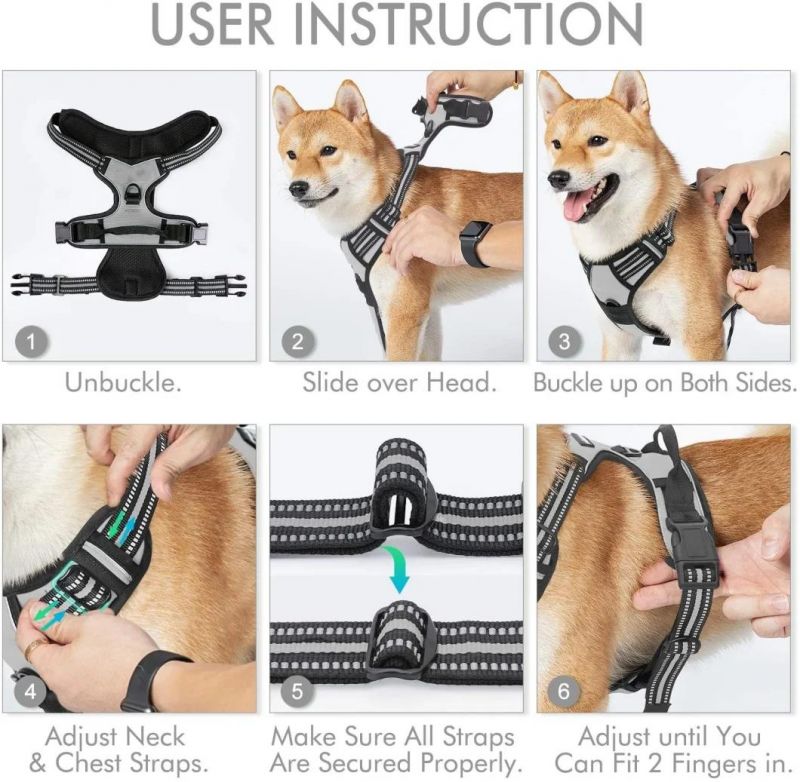 USER INSTRUCTION

1
Unbuckle.

2
Slide over Head.

3
Buckle up on Both Sides.

4
Adjust Neck & Chest Straps.

5
Make Sure All Straps Are Secured Properly.

6
Adjust until You Can Fit 2 Fingers in.