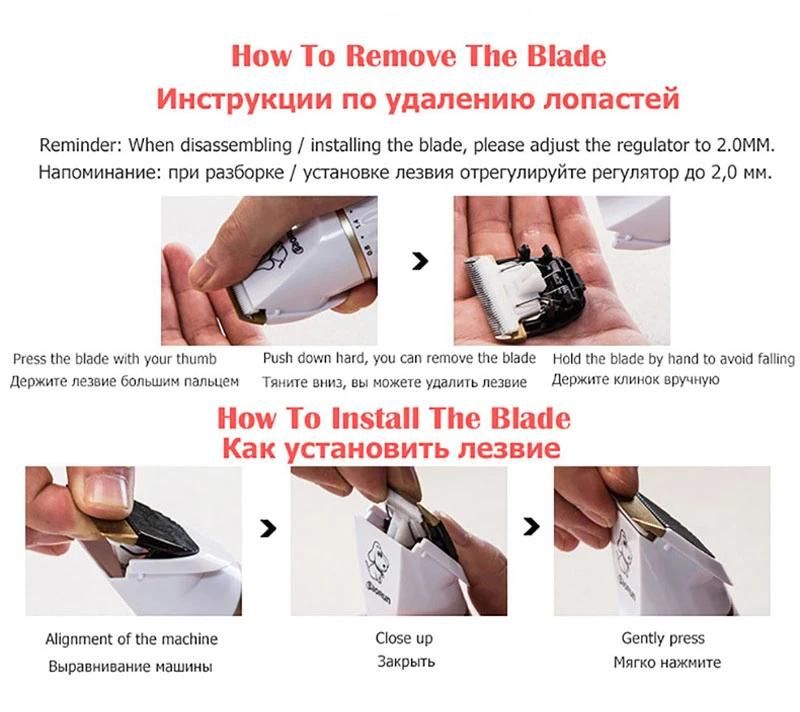 How To Remove The Blade
Инструкции по удалению лопастей

Reminder: When disassembling / installing the blade, please adjust the regulator to 2.0MM.
Напоминание: при разборке / установке лезвия отрегулируйте регулятор до 2,0 мм.

Press the blade with your thumb
Держите лезвие большим пальцем

Push down hard, you can remove the blade
Тяните вниз, вы можете удалить лезвие

Hold the blade by hand to avoid falling
Держите клинок вручную

How To Install The Blade
Как установить лезвие

Alignment of the machine
Выравнивание машины

Close up
Закрыть

Gently press
Мягко нажмите