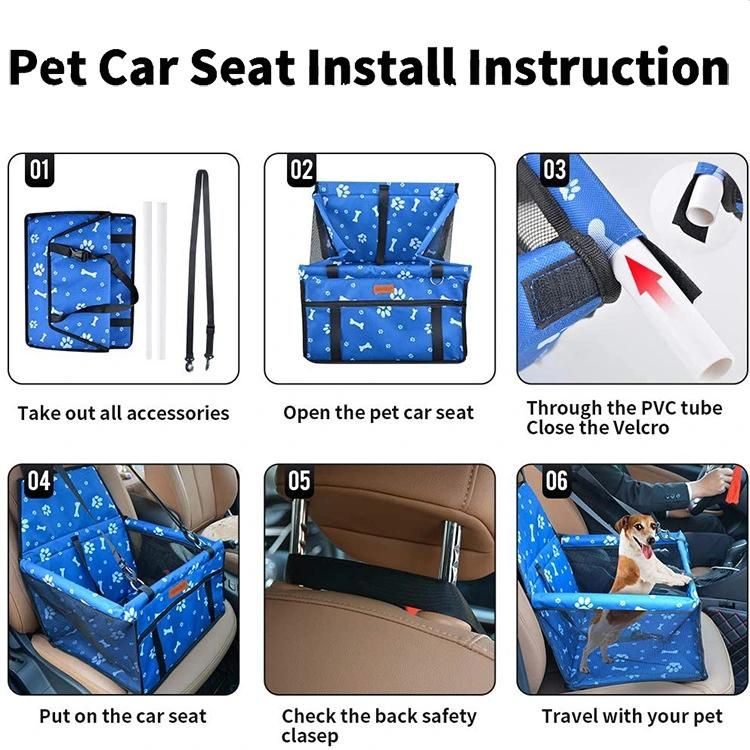 Pet Car Seat Install Instruction

01

Take out all accessories

02

Open the pet car seat

03

Through the PVC tube
Close the Velcro

04

Put on the car seat

05

Check the back safety clasep

06

Travel with your pet