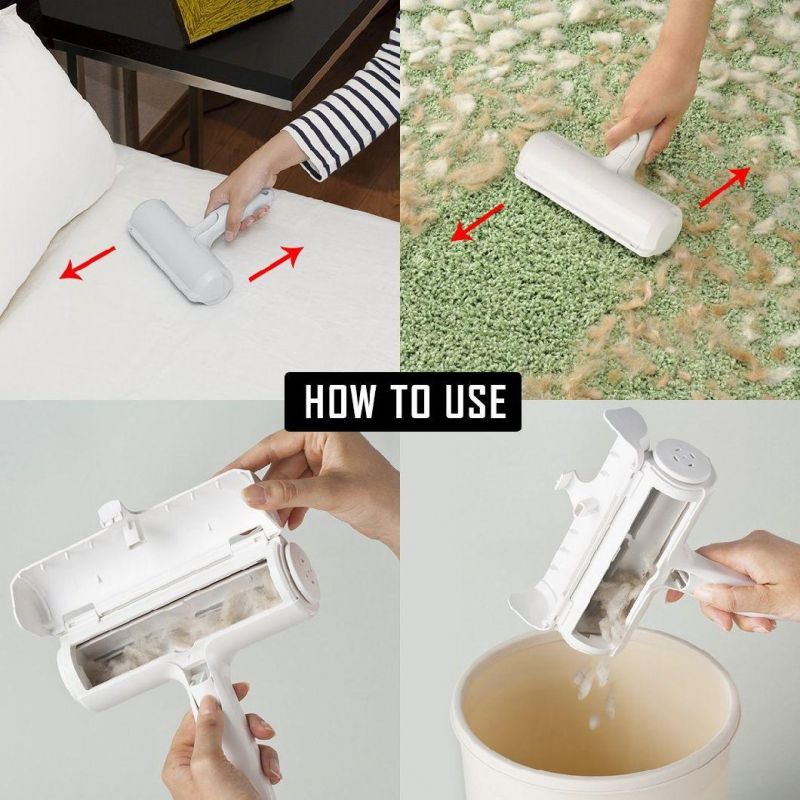 HOW TO USE