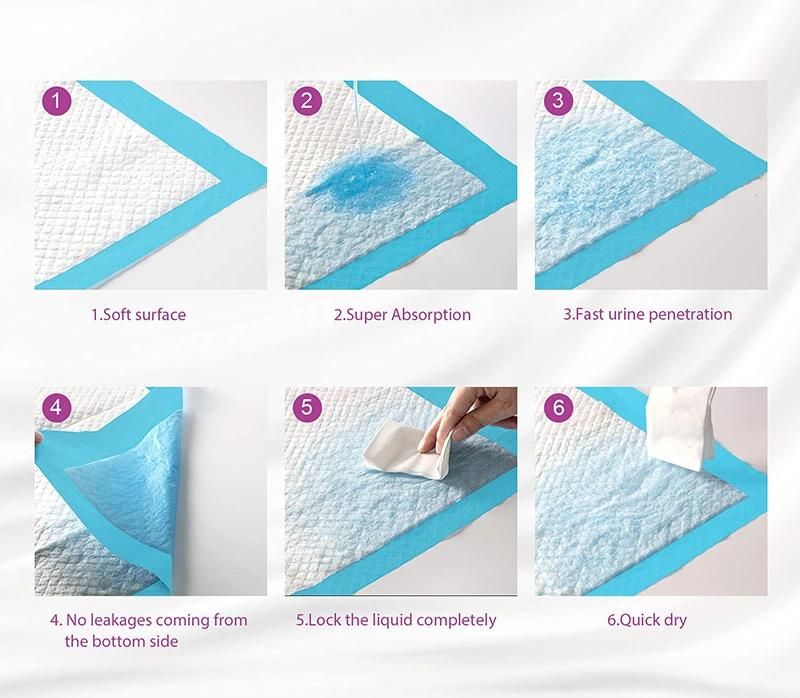 1

2

3

1.Soft surface

2.Super Absorption

3.Fast urine penetration

4

5

6

4. No leakages coming from the bottom side

5.Lock the liquid completely

6.Quick dry