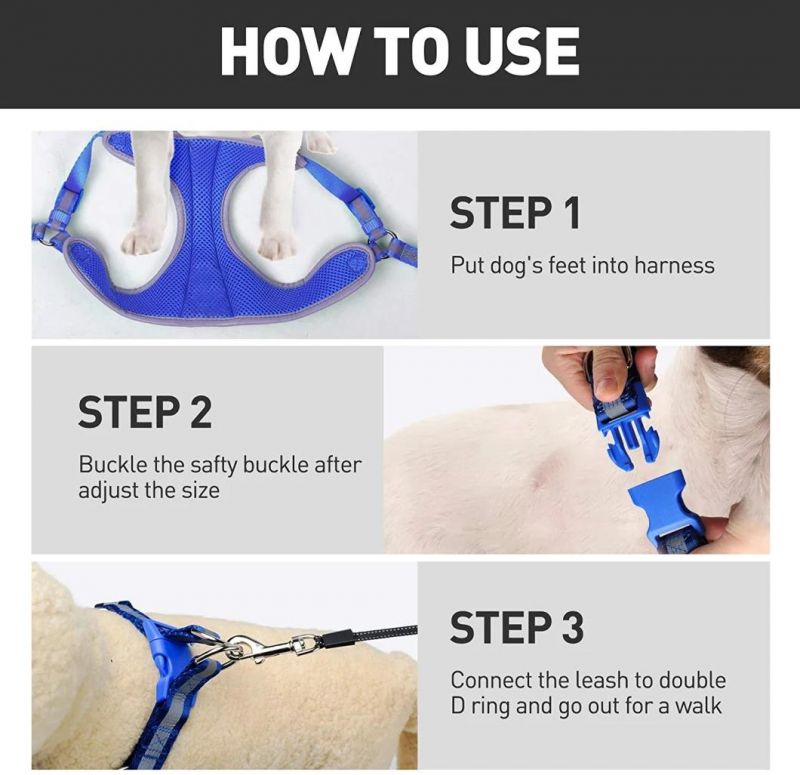 HOW TO USE

STEP 1

Put dog's feet into harness

STEP 2

Buckle the safty buckle after adjust the size

STEP 3

Connect the leash to double D ring and go out for a walk