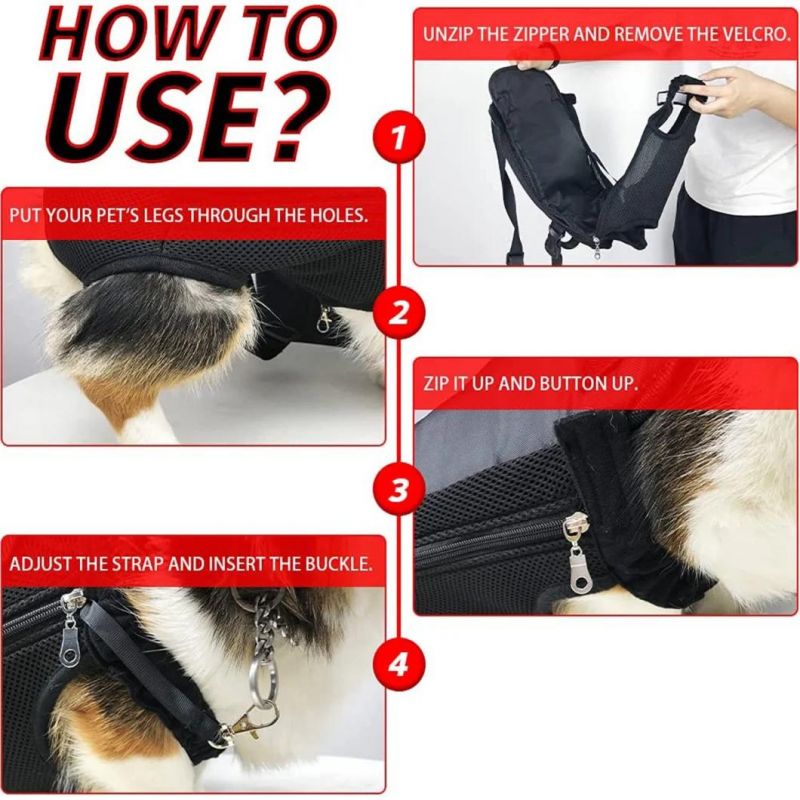 HOW TO USE?

1
UNZIP THE ZIPPER AND REMOVE THE VELCRO.

2
PUT YOUR PET'S LEGS THROUGH THE HOLES.

3
ZIP IT UP AND BUTTON UP.

4
ADJUST THE STRAP AND INSERT THE BUCKLE.