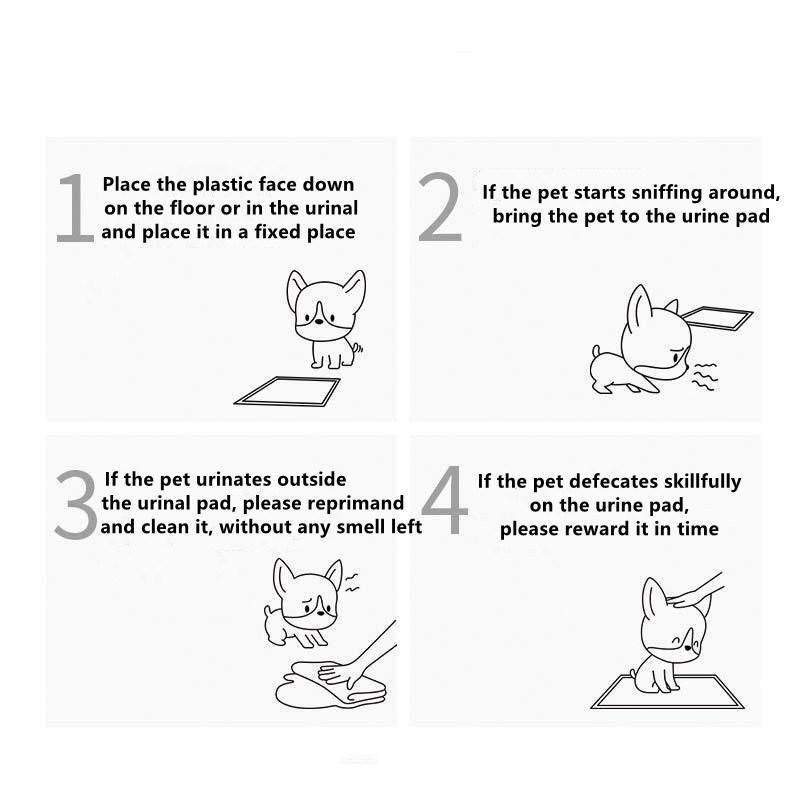 1 Place the plastic face down on the floor or in the urinal and place it in a fixed place

2 If the pet starts sniffing around, bring the pet to the urine pad

3 If the pet urinates outside the urinal pad, please reprimand and clean it, without any smell left

4 If the pet defecates skillfully on the urine pad, please reward it in time