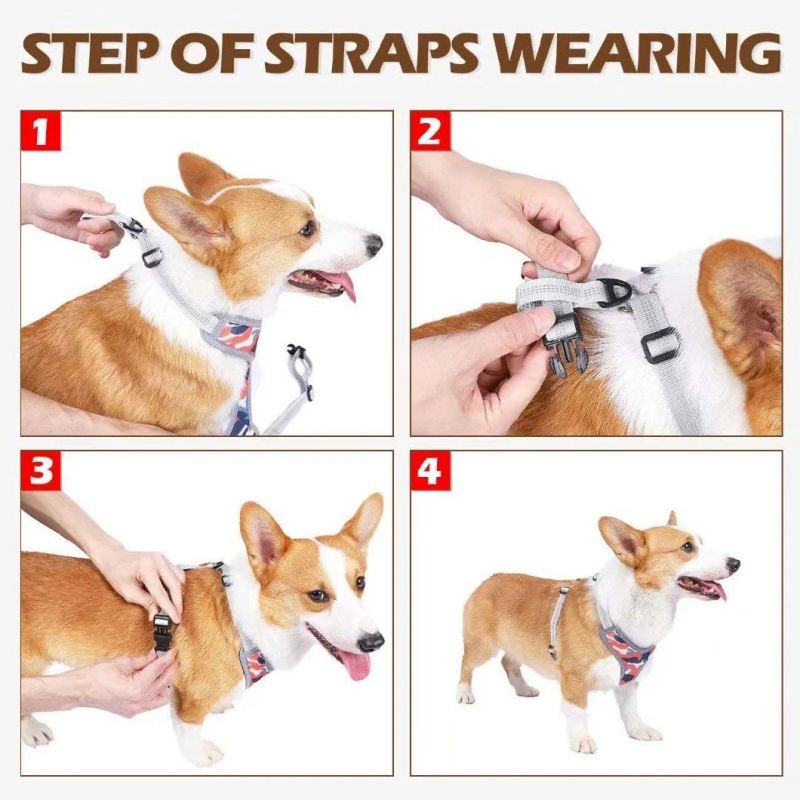 STEP OF STRAPS WEARING

1

2

3

4