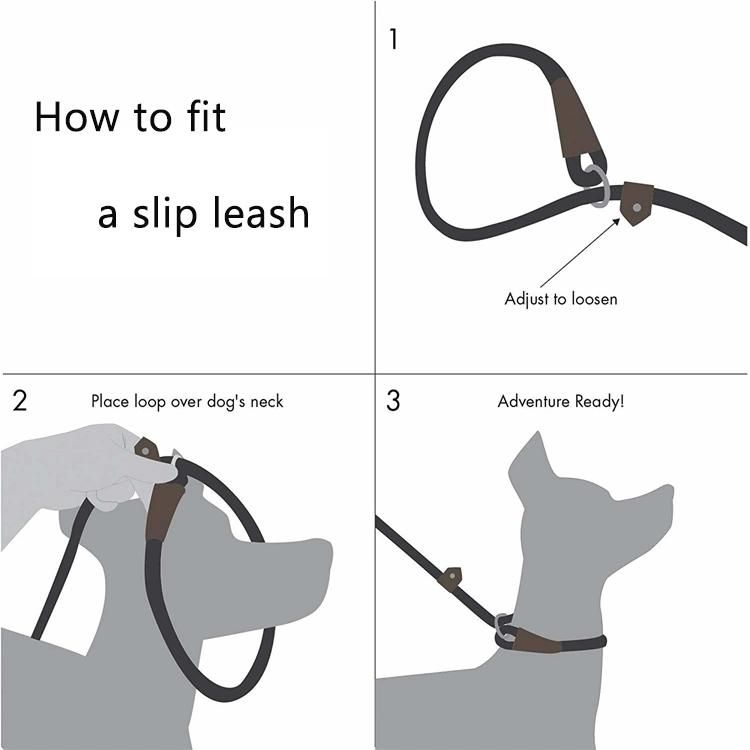 How to fit

a slip leash

1

Adjust to loosen

2 Place loop over dog's neck

3 Adventure Ready!