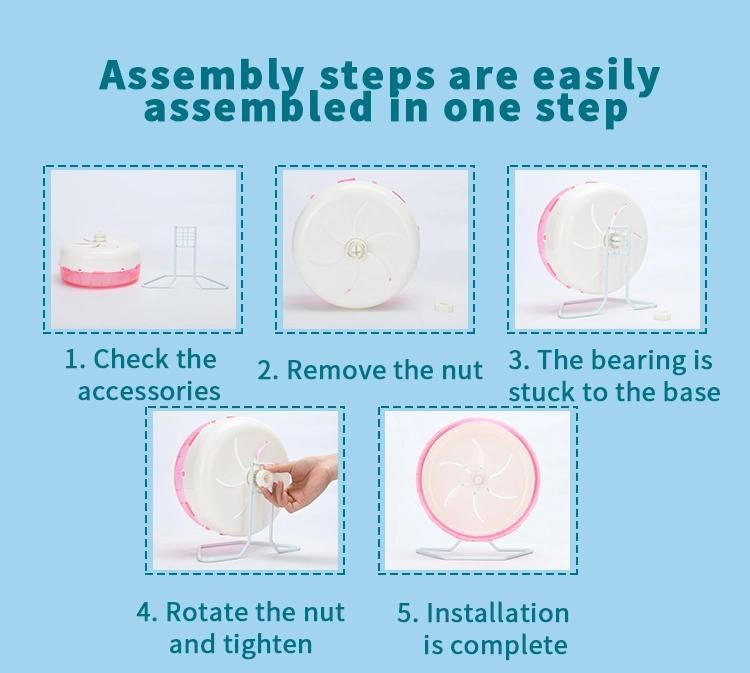 Assembly steps are easily assembled in one step

1. Check the accessories

2. Remove the nut

3. The bearing is stuck to the base

4. Rotate the nut and tighten

5. Installation is complete