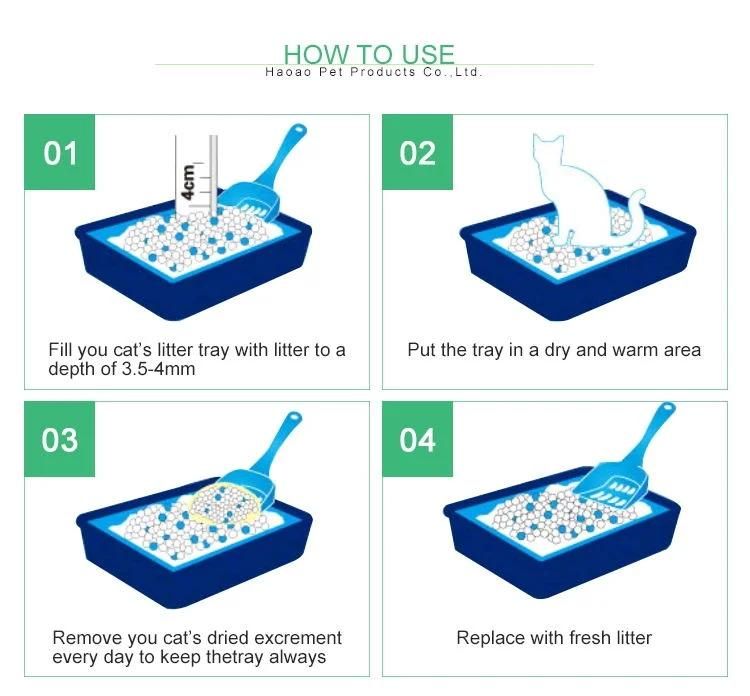 HOW TO USE
Haoao Pet Products Co.,Ltd.

01

4cm

Fill you cat's litter tray with litter to a depth of 3.5-4mm

02

Put the tray in a dry and warm area

03

Remove you cat's dried excrement every day to keep thetray always

04

Replace with fresh litter