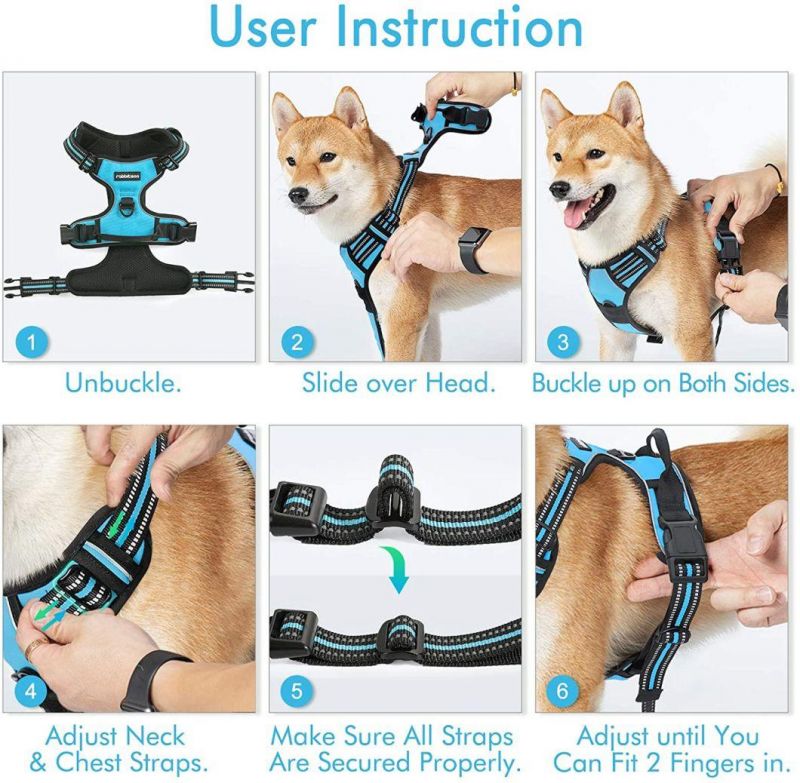 User Instruction

rabbitgoo

1

Unbuckle.

2

Slide over Head.

3

Buckle up on Both Sides.

4

Adjust Neck & Chest Straps.

5

Make Sure All Straps Are Secured Properly.

6

Adjust until You Can Fit 2 Fingers in.