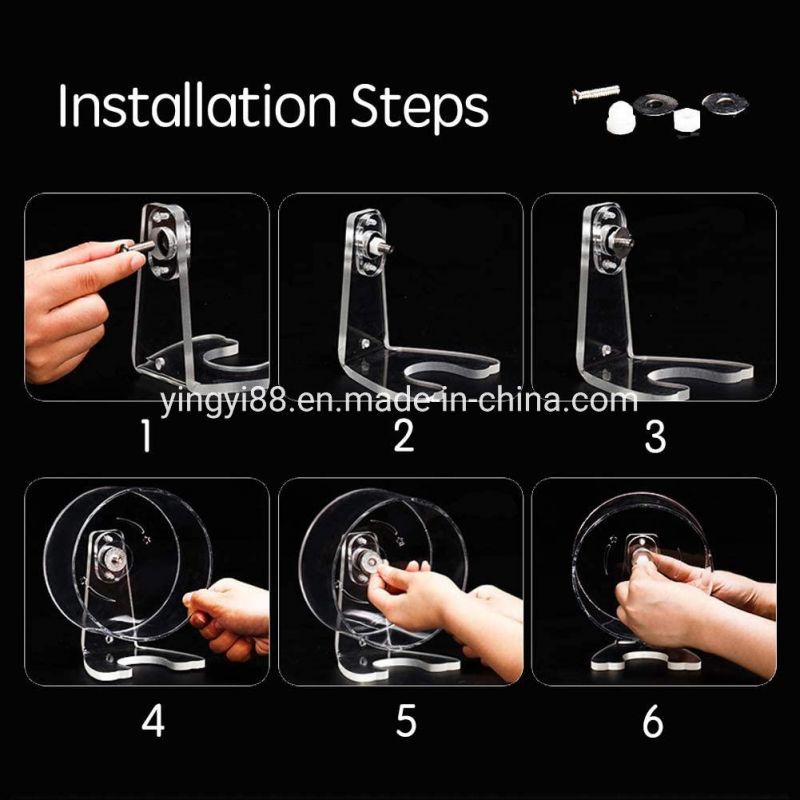 Installation Steps

yingyi88.en.made-in-china.com

1

2

3

4

5

6