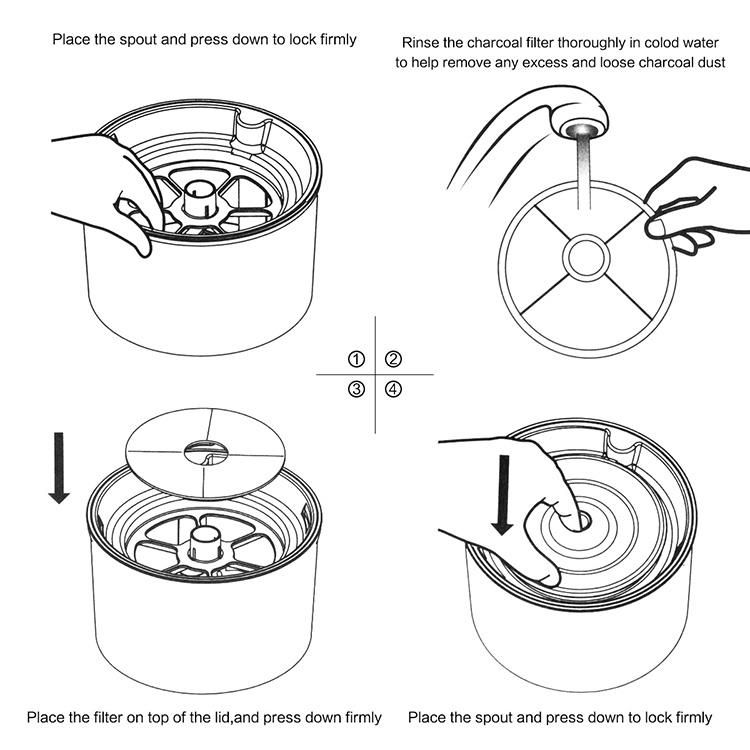 Place the spout and press down to lock firmly

Rinse the charcoal filter thoroughly in colod water to help remove any excess and loose charcoal dust

① ②
③ ④

Place the filter on top of the lid,and press down firmly

Place the spout and press down to lock firmly