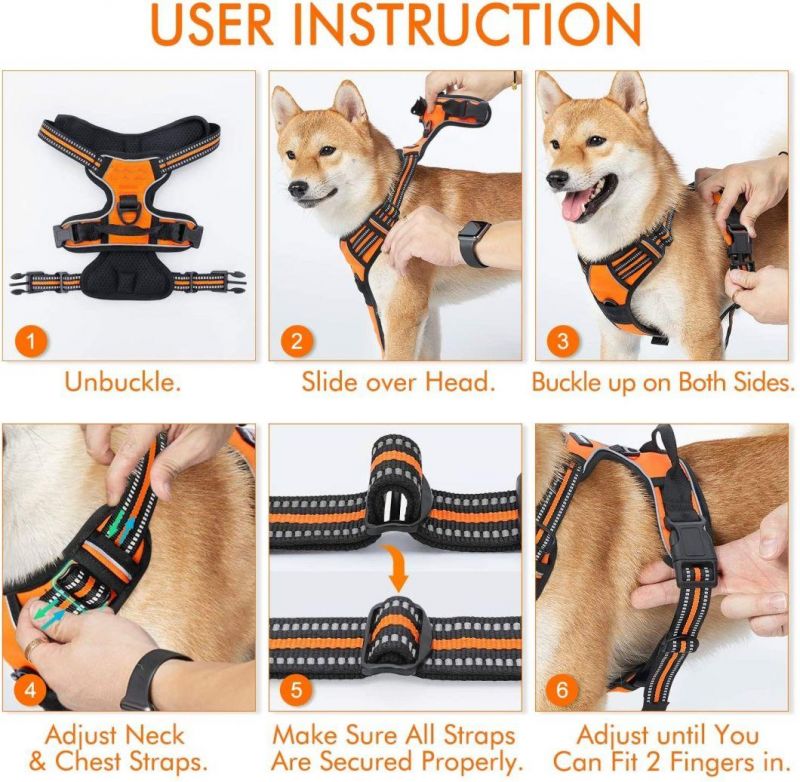 USER INSTRUCTION

1
Unbuckle.

2
Slide over Head.

3
Buckle up on Both Sides.

4
Adjust Neck & Chest Straps.

5
Make Sure All Straps Are Secured Properly.

6
Adjust until You Can Fit 2 Fingers in.