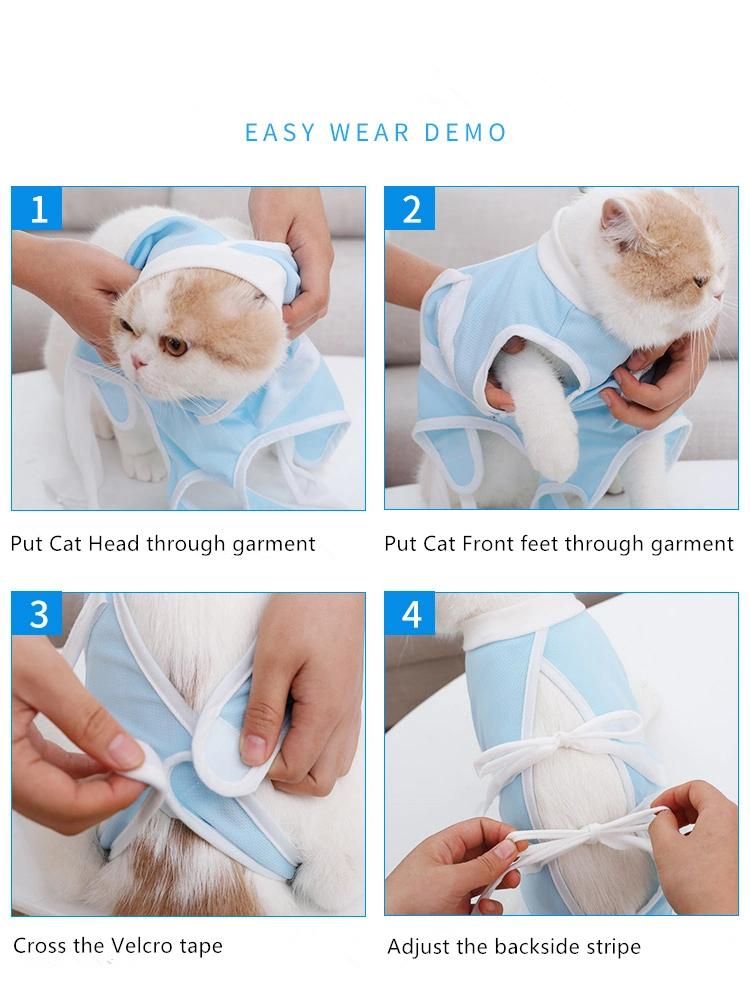 EASY WEAR DEMO

1

Put Cat Head through garment

2

Put Cat Front feet through garment

3

Cross the Velcro tape

4

Adjust the backside stripe