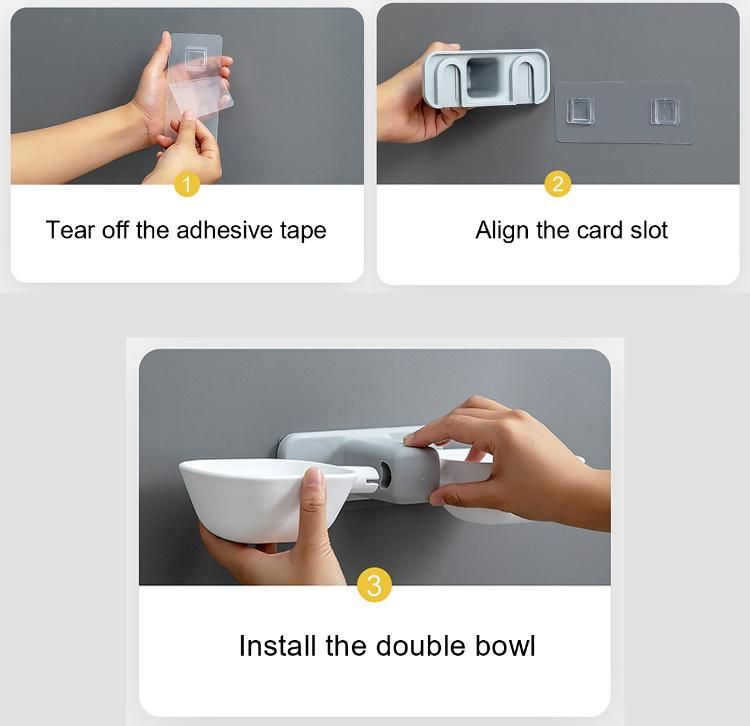 1
Tear off the adhesive tape

2
Align the card slot

3
Install the double bowl