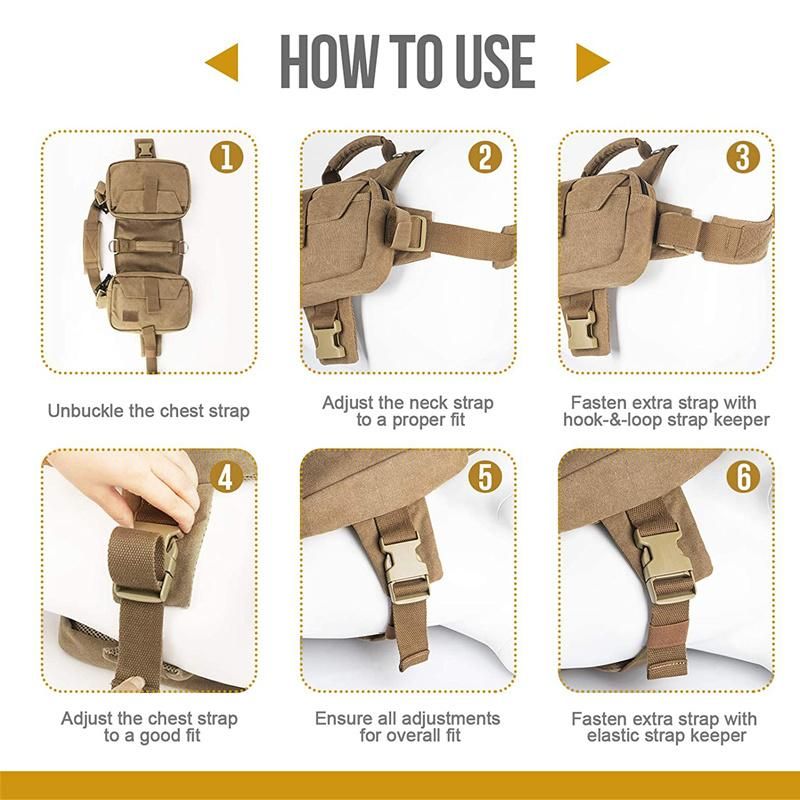 HOW TO USE

1

Unbuckle the chest strap

2

Adjust the neck strap to a proper fit

3

Fasten extra strap with hook-&-loop strap keeper

4

Adjust the chest strap to a good fit

5

Ensure all adjustments for overall fit

6

Fasten extra strap with elastic strap keeper