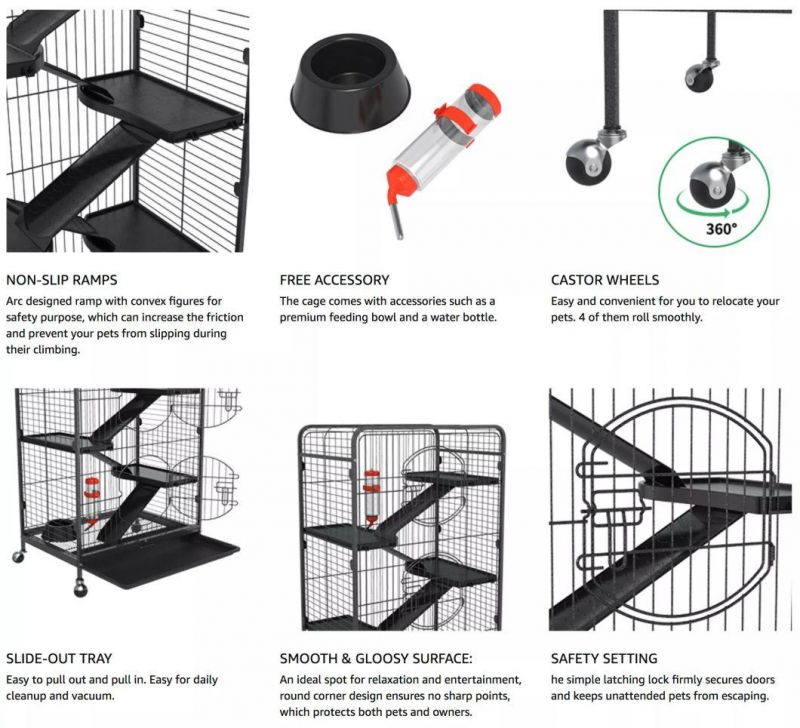 360°

NON-SLIP RAMPS

Arc designed ramp with convex figures for safety purpose, which can increase the friction and prevent your pets from slipping during their climbing.

FREE ACCESSORY

The cage comes with accessories such as a premium feeding bowl and a water bottle.

CASTOR WHEELS

Easy and convenient for you to relocate your pets. 4 of them roll smoothly.

SLIDE-OUT TRAY

Easy to pull out and pull in. Easy for daily cleanup and vacuum.

SMOOTH & GLOOSY SURFACE:

An ideal spot for relaxation and entertainment, round corner design ensures no sharp points, which protects both pets and owners.

SAFETY SETTING

he simple latching lock firmly secures doors and keeps unattended pets from escaping.