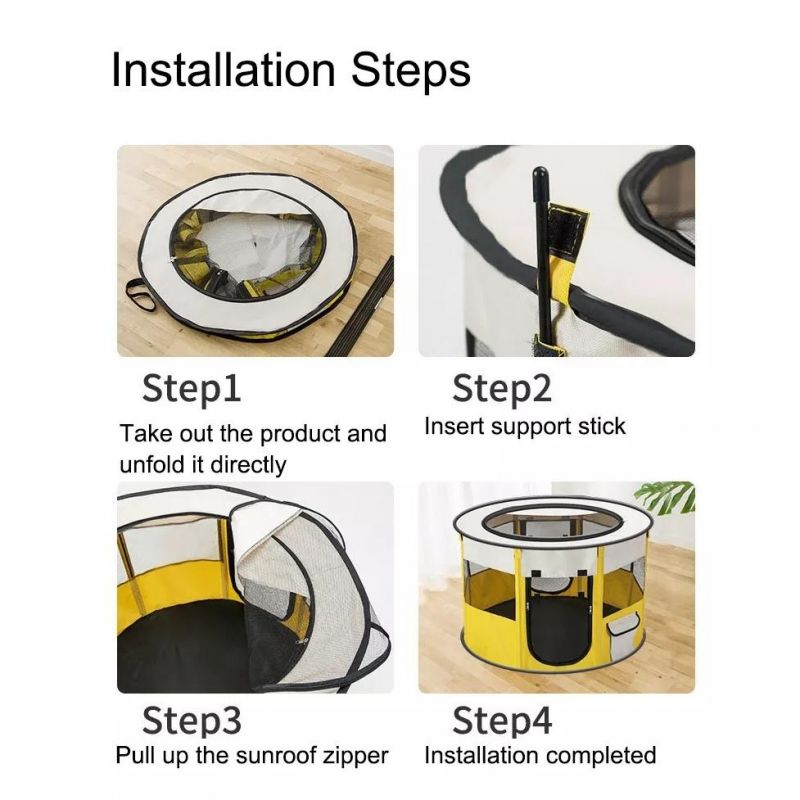 Installation Steps

Step1
Take out the product and unfold it directly

Step2
Insert support stick

Step3
Pull up the sunroof zipper

Step4
Installation completed