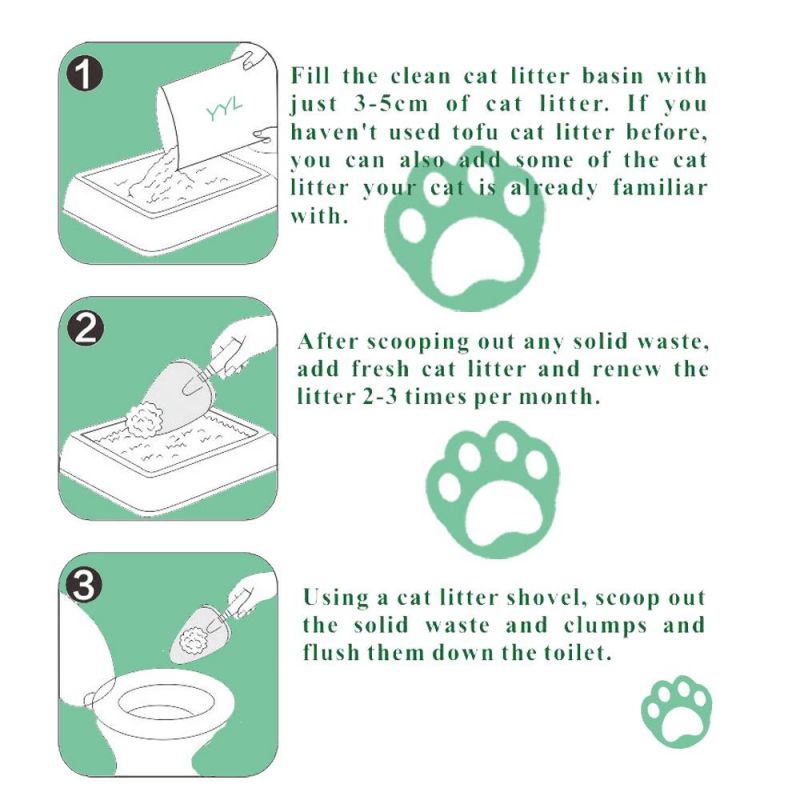 1

YYL

Fill the clean cat litter basin with just 3-5cm of cat litter. If you haven't used tofu cat litter before, you can also add some of the cat litter your cat is already familiar with.

2

After scooping out any solid waste, add fresh cat litter and renew the litter 2-3 times per month.

3

Using a cat litter shovel, scoop out the solid waste and clumps and flush them down the toilet.