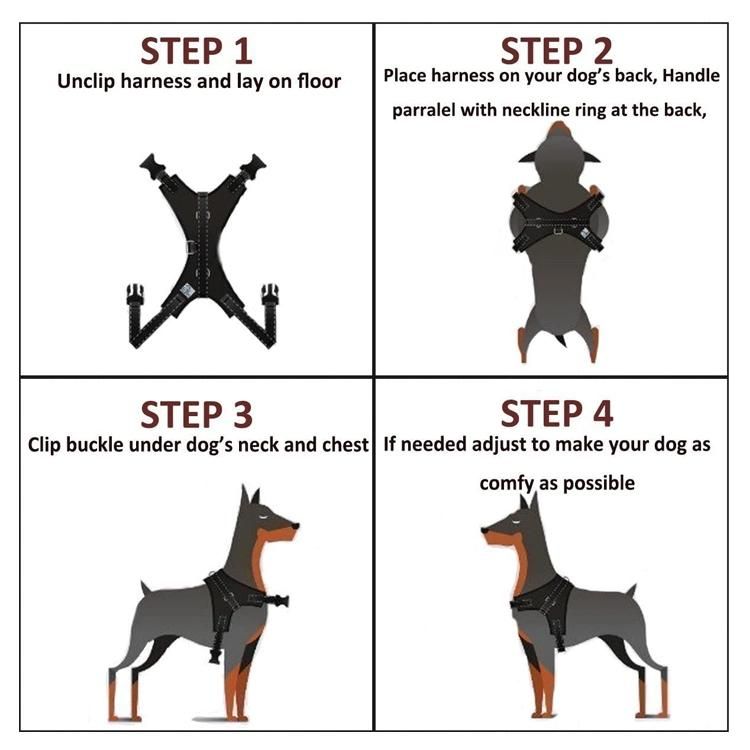 STEP 1
Unclip harness and lay on floor

STEP 2
Place harness on your dog's back, Handle parralel with neckline ring at the back,

STEP 3
Clip buckle under dog's neck and chest

STEP 4
If needed adjust to make your dog as comfy as possible