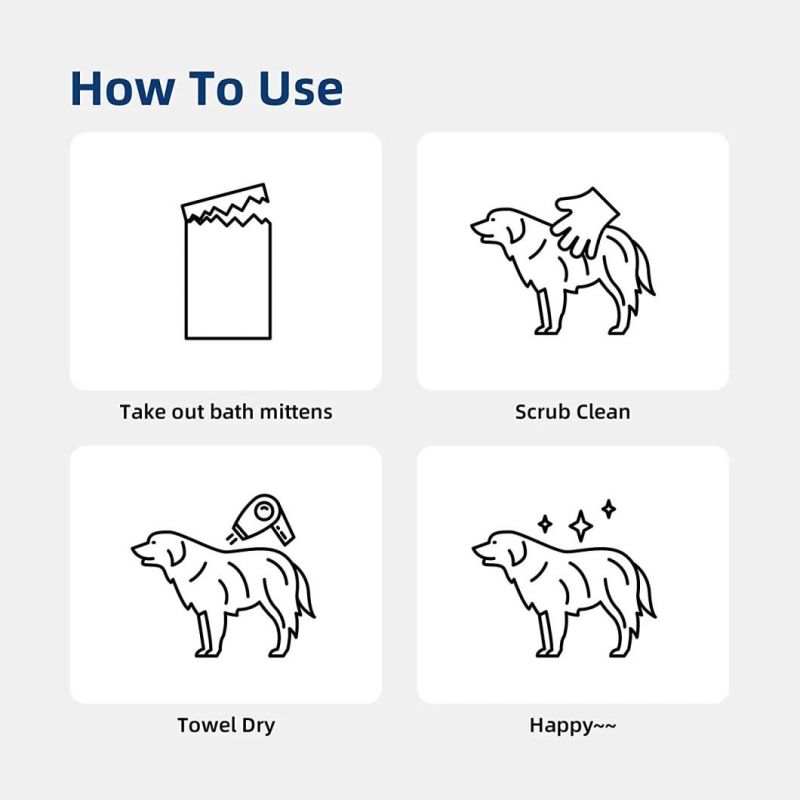 How To Use

Take out bath mittens

Scrub Clean

Towel Dry

Happy~~