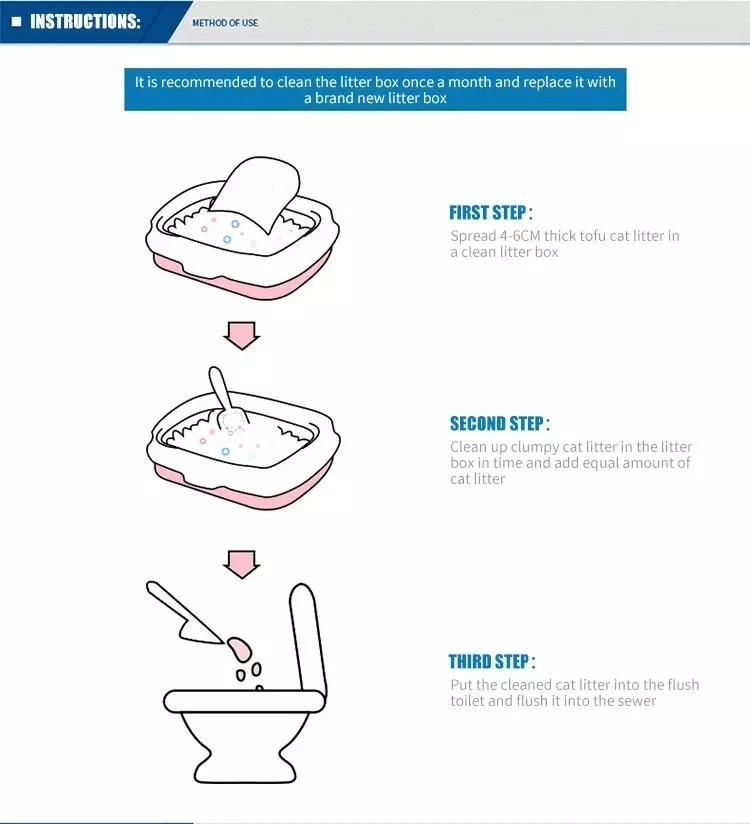 ■ INSTRUCTIONS: METHOD OF USE

It is recommended to clean the litter box once a month and replace it with a brand new litter box

FIRST STEP:
Spread 4-6CM thick tofu cat litter in a clean litter box

SECOND STEP:
Clean up clumpy cat litter in the litter box in time and add equal amount of cat litter

THIRD STEP:
Put the cleaned cat litter into the flush toilet and flush it into the sewer