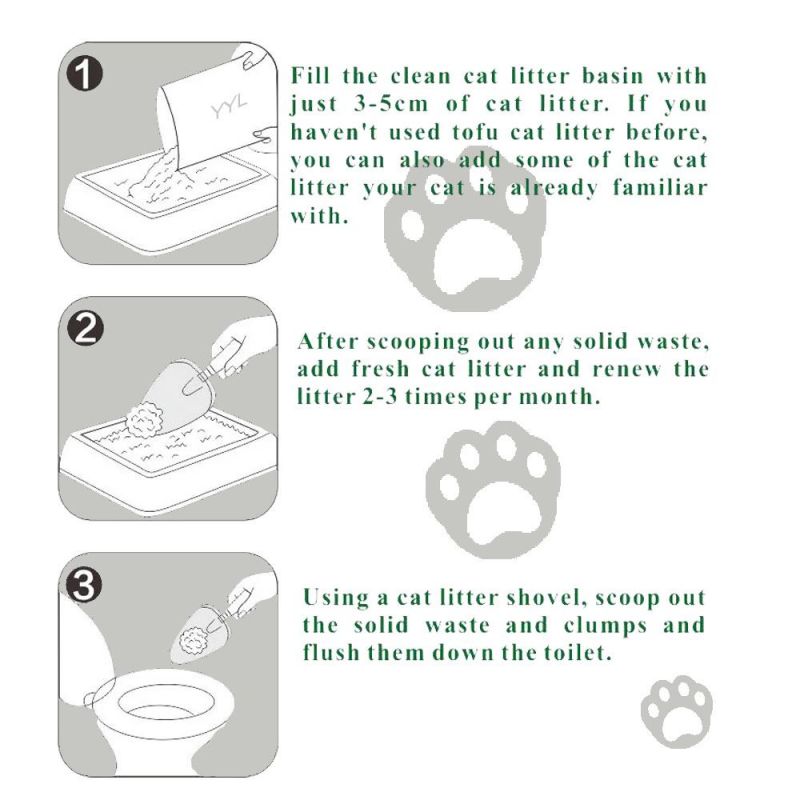 1

YYL

Fill the clean cat litter basin with just 3-5cm of cat litter. If you haven't used tofu cat litter before, you can also add some of the cat litter your cat is already familiar with.

2

After scooping out any solid waste, add fresh cat litter and renew the litter 2-3 times per month.

3

Using a cat litter shovel, scoop out the solid waste and clumps and flush them down the toilet.