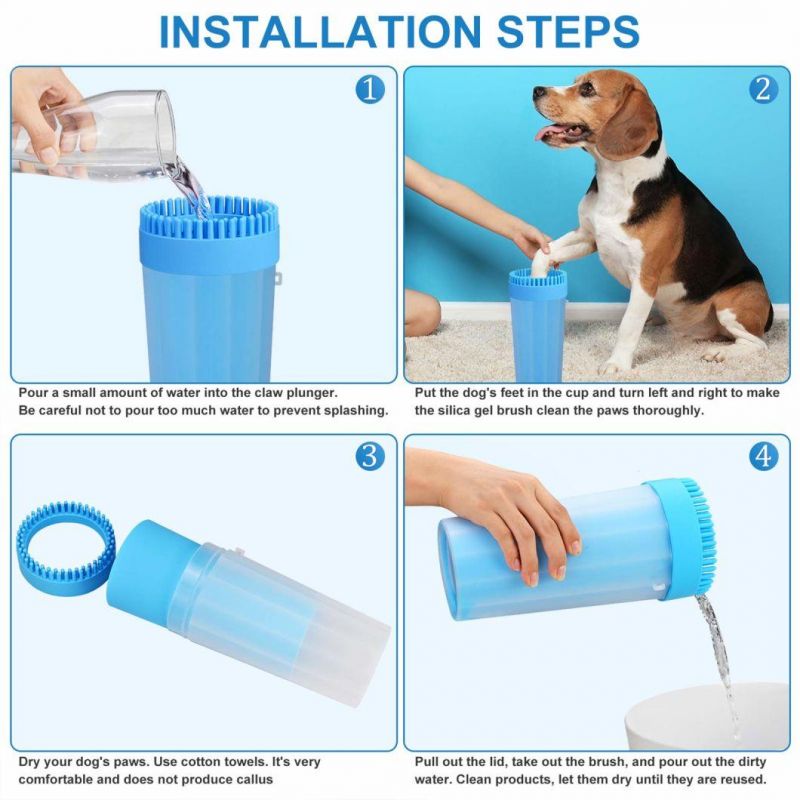 INSTALLATION STEPS

1

Pour a small amount of water into the claw plunger. Be careful not to pour too much water to prevent splashing.

2

Put the dog's feet in the cup and turn left and right to make the silica gel brush clean the paws thoroughly.

3

Dry your dog's paws. Use cotton towels. It's very comfortable and does not produce callus

4

Pull out the lid, take out the brush, and pour out the dirty water. Clean products, let them dry until they are reused.