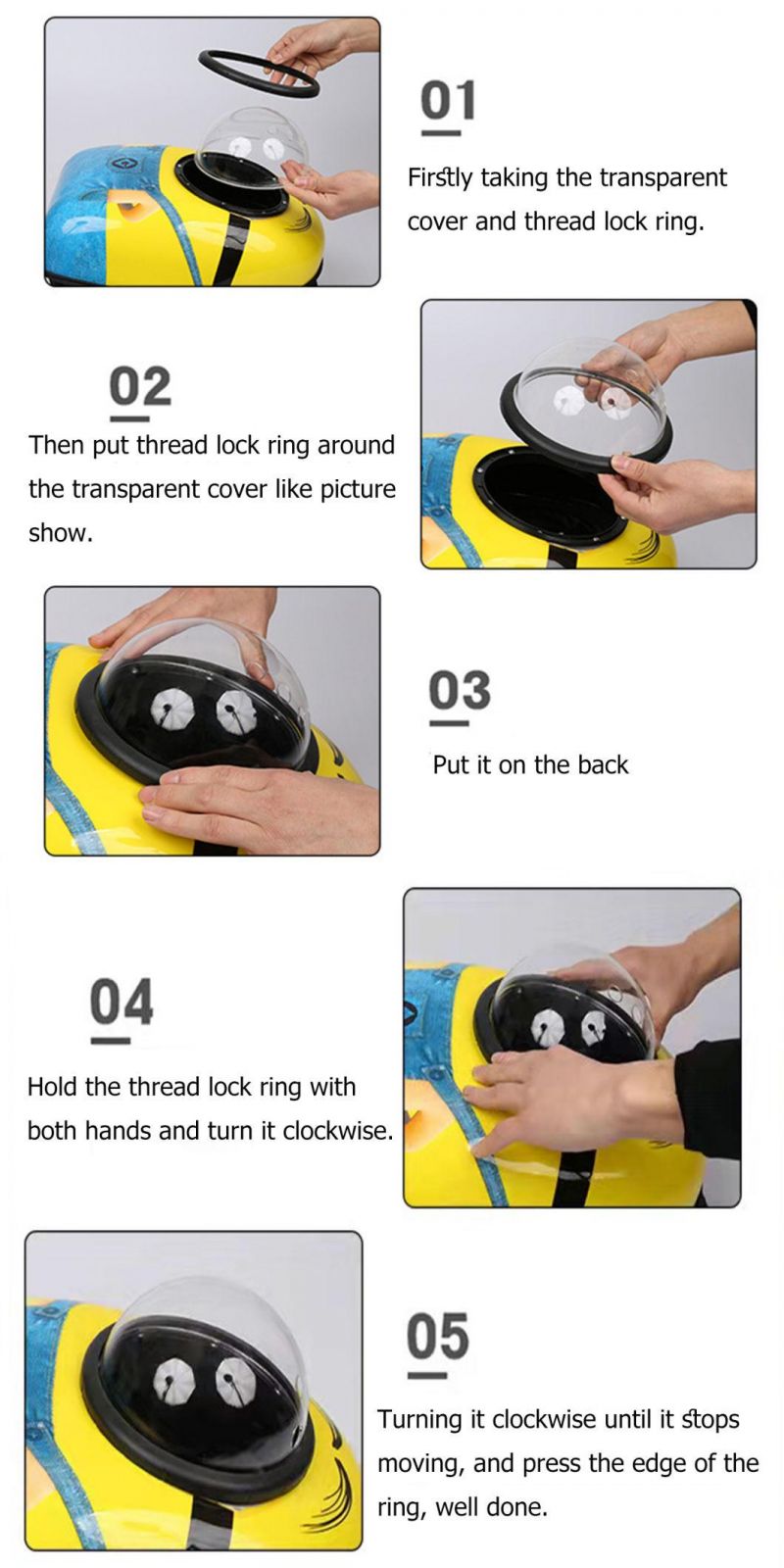 01

Firstly taking the transparent cover and thread lock ring.

02

Then put thread lock ring around the transparent cover like picture show.

03

Put it on the back

04

Hold the thread lock ring with both hands and turn it clockwise.

05

Turning it clockwise until it stops moving, and press the edge of the ring, well done.