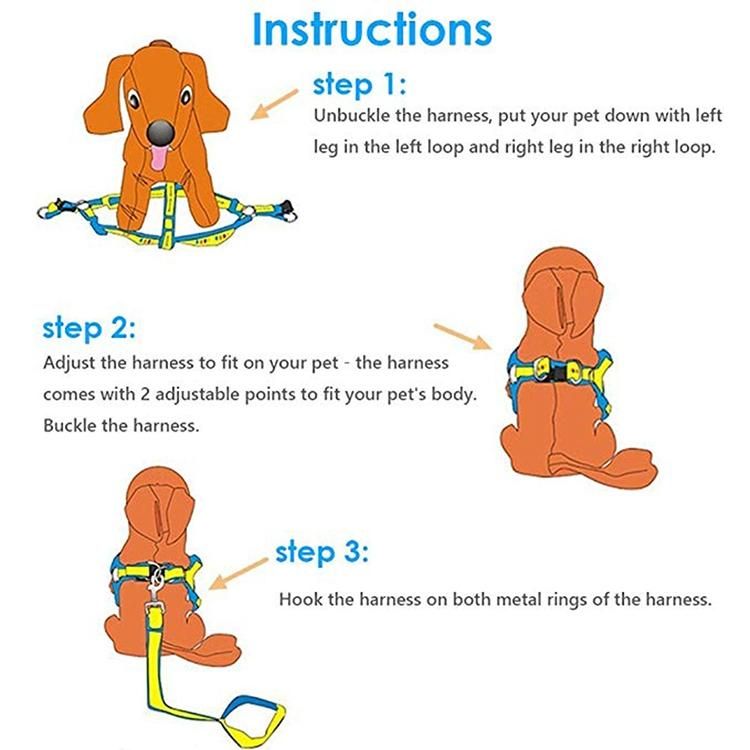 Instructions

step 1:
Unbuckle the harness, put your pet down with left leg in the left loop and right leg in the right loop.

step 2:
Adjust the harness to fit on your pet - the harness comes with 2 adjustable points to fit your pet's body. Buckle the harness.

step 3:
Hook the harness on both metal rings of the harness.