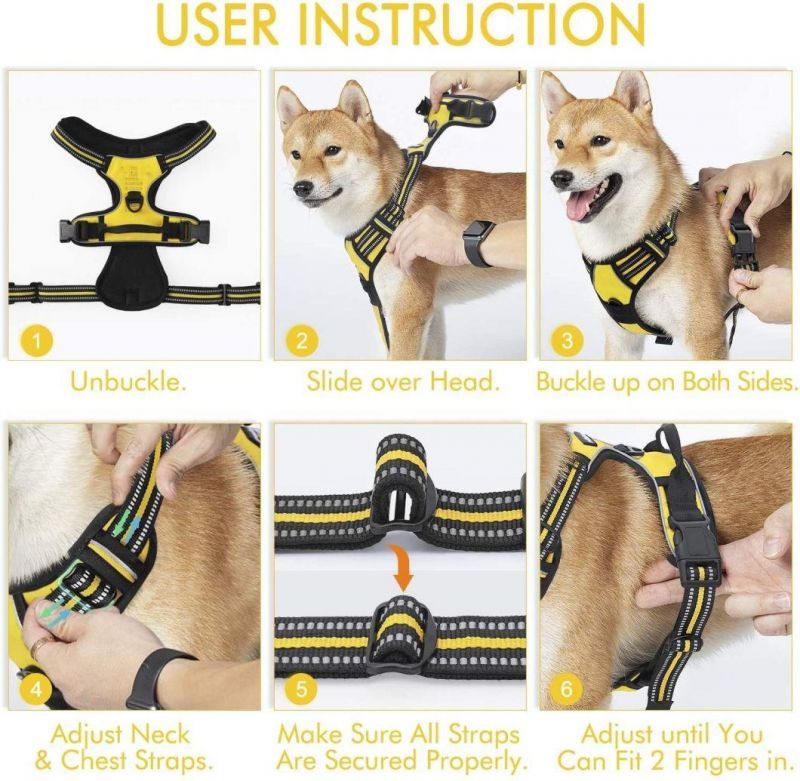 USER INSTRUCTION

1

Unbuckle.

2

Slide over Head.

3

Buckle up on Both Sides.

4

Adjust Neck & Chest Straps.

5

Make Sure All Straps Are Secured Properly.

6

Adjust until You Can Fit 2 Fingers in.