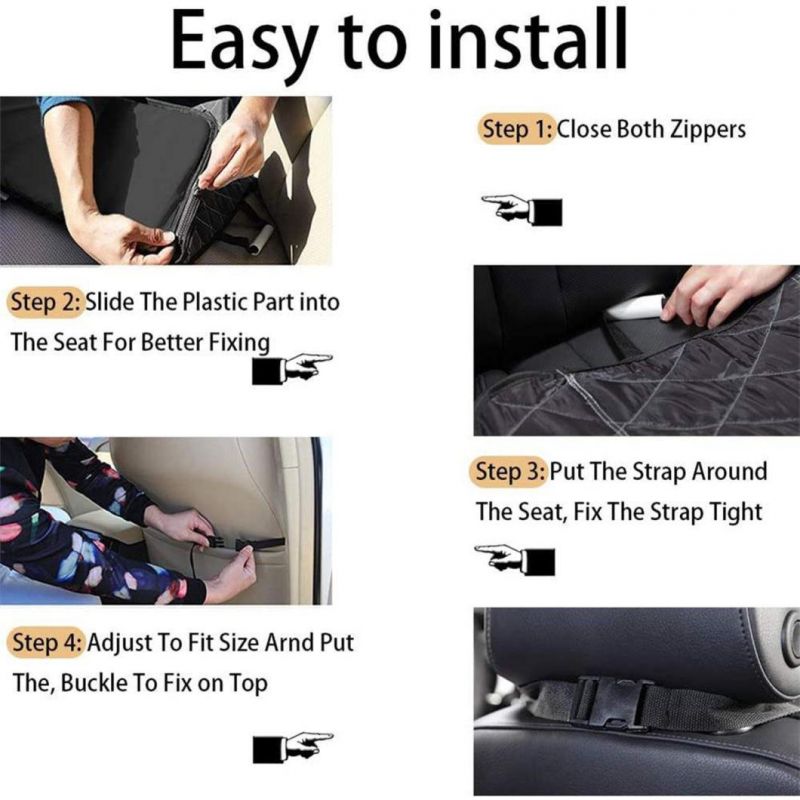 Easy to install

Step 1: Close Both Zippers

Step 2: Slide The Plastic Part into The Seat For Better Fixing

Step 3: Put The Strap Around The Seat, Fix The Strap Tight

Step 4: Adjust To Fit Size Arnd Put The, Buckle To Fix on Top