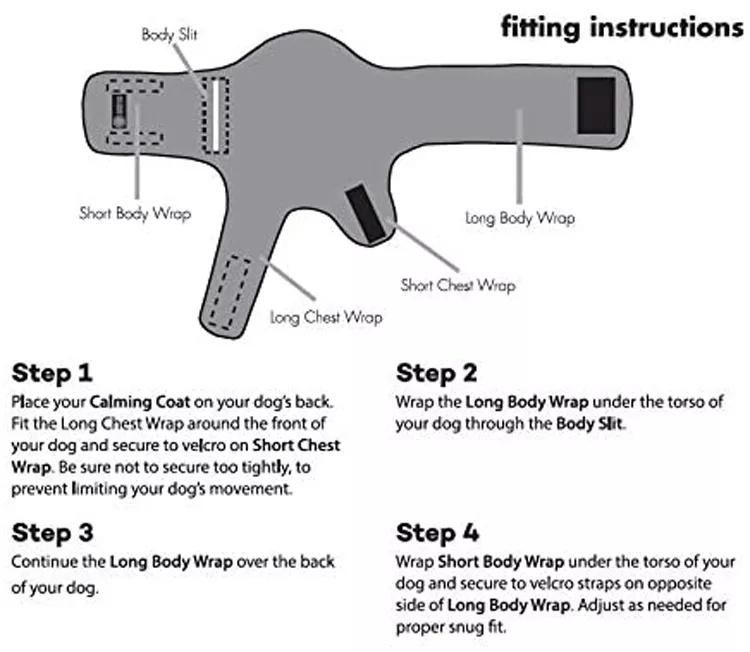 fitting instructions

Body Slit

Short Body Wrap

Long Body Wrap

Short Chest Wrap

Long Chest Wrap

Step 1
Place your Calming Coat on your dog's back. Fit the Long Chest Wrap around the front of your dog and secure to velcro on Short Chest Wrap. Be sure not to secure too tightly, to prevent limiting your dog's movement.

Step 2
Wrap the Long Body Wrap under the torso of your dog through the Body Slit.

Step 3
Continue the Long Body Wrap over the back of your dog.

Step 4
Wrap Short Body Wrap under the torso of your dog and secure to velcro straps on opposite side of Long Body Wrap. Adjust as needed for proper snug fit.