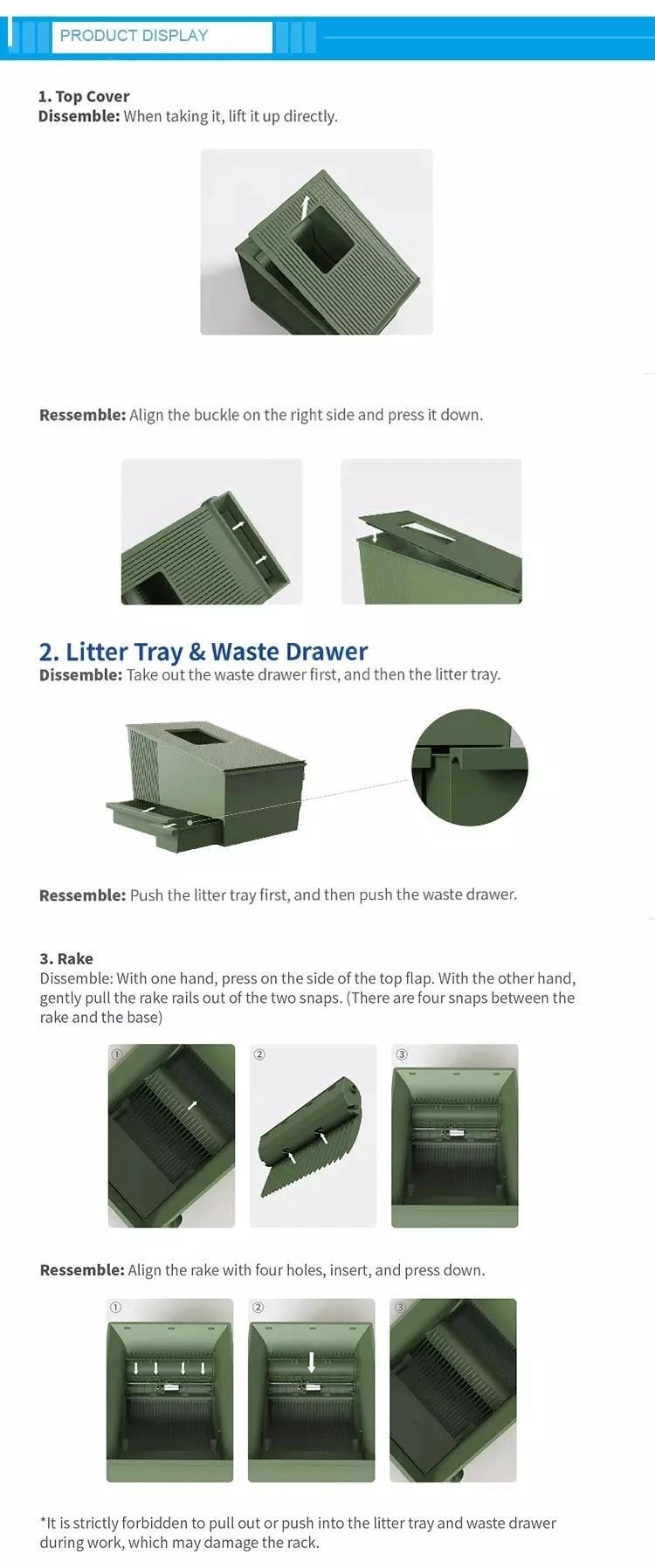 PRODUCT DISPLAY

1. Top Cover
Dissemble: When taking it, lift it up directly.

Ressemble: Align the buckle on the right side and press it down.

2. Litter Tray & Waste Drawer
Dissemble: Take out the waste drawer first, and then the litter tray.

Ressemble: Push the litter tray first, and then push the waste drawer.

3. Rake
Dissemble: With one hand, press on the side of the top flap. With the other hand, gently pull the rake rails out of the two snaps. (There are four snaps between the rake and the base)

①
②
③

Ressemble: Align the rake with four holes, insert, and press down.

①
②
③

*It is strictly forbidden to pull out or push into the litter tray and waste drawer during work, which may damage the rack.