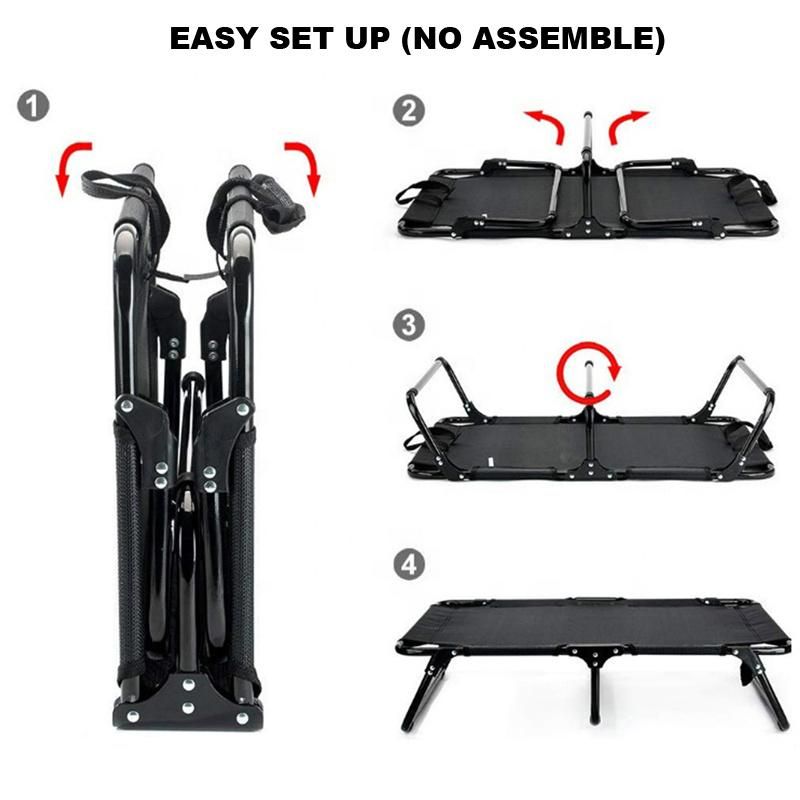 EASY SET UP (NO ASSEMBLE)

1

2

3

4