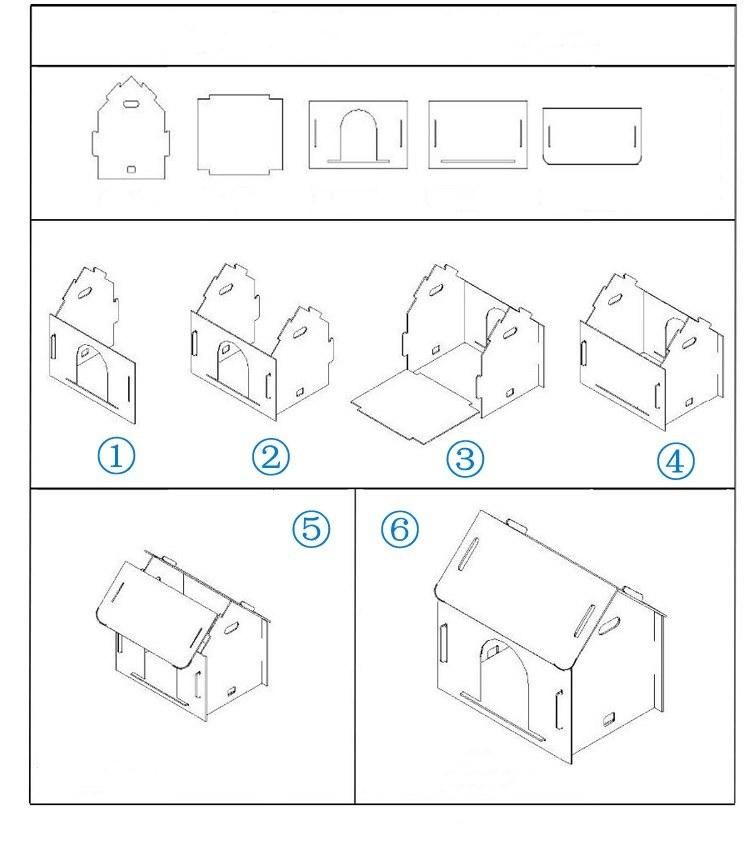 ①

②

③

④

⑤

⑥