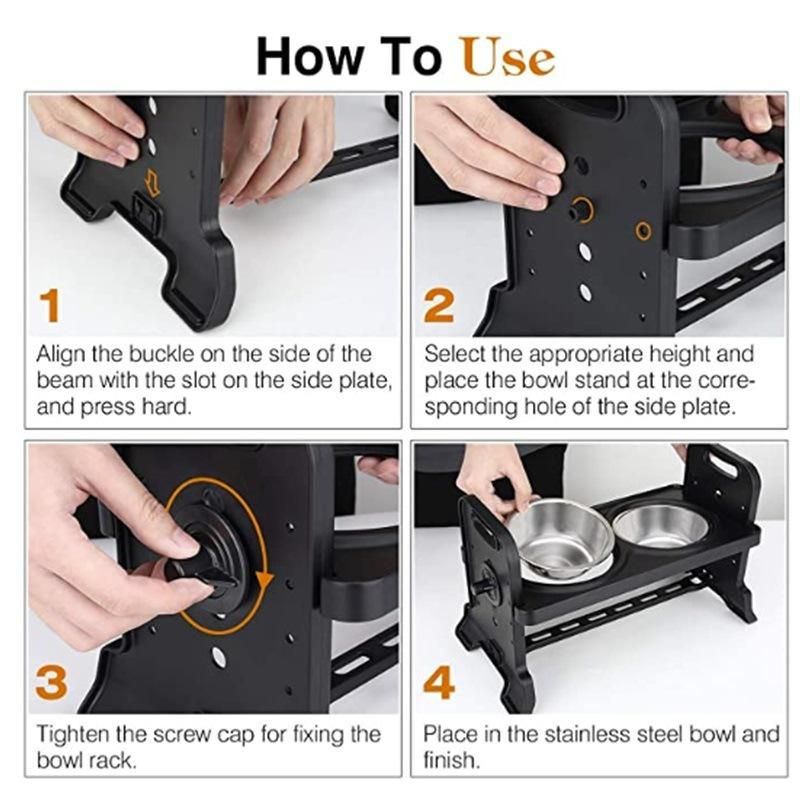 How To Use

1

Align the buckle on the side of the beam with the slot on the side plate, and press hard.

2

Select the appropriate height and place the bowl stand at the corresponding hole of the side plate.

3

Tighten the screw cap for fixing the bowl rack.

4

Place in the stainless steel bowl and finish.