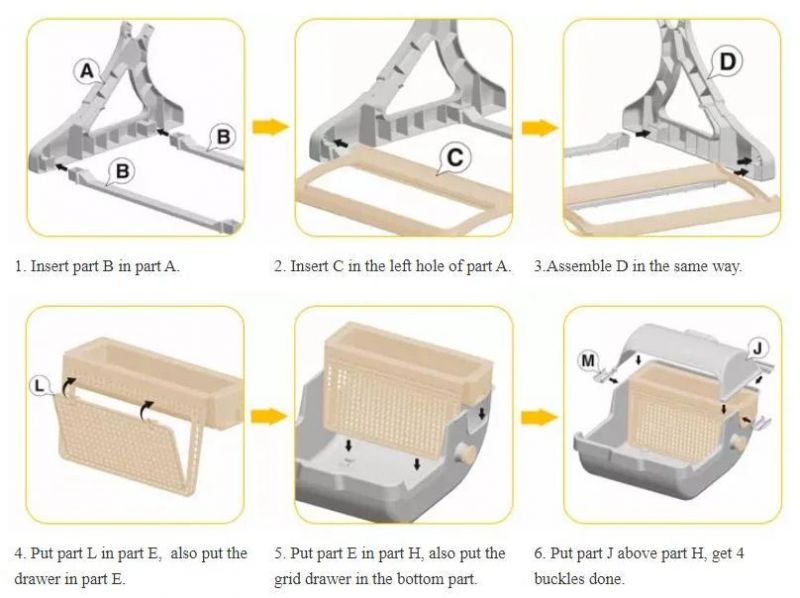 A

B

B

C

D

1. Insert part B in part A.

2. Insert C in the left hole of part A.

3.Assemble D in the same way.

L

M

J

4. Put part L in part E, also put the drawer in part E.

5. Put part E in part H, also put the grid drawer in the bottom part.

6. Put part J above part H, get 4 buckles done.