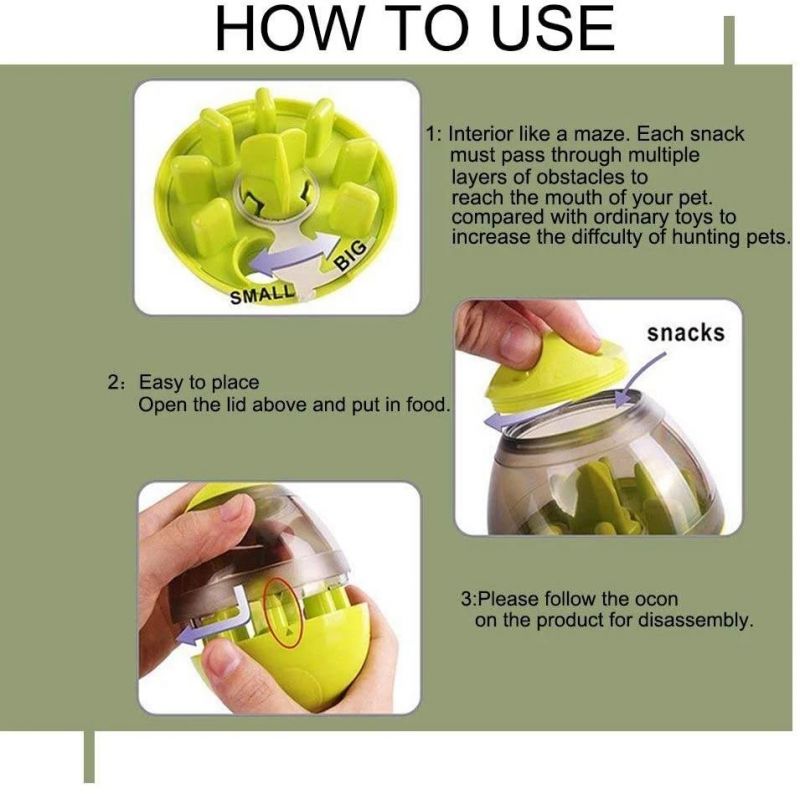 HOW TO USE

SMALL
BIG

1: Interior like a maze. Each snack must pass through multiple layers of obstacles to reach the mouth of your pet. compared with ordinary toys to increase the diffculty of hunting pets.

snacks

2: Easy to place
Open the lid above and put in food.

3:Please follow the ocon on the product for disassembly.