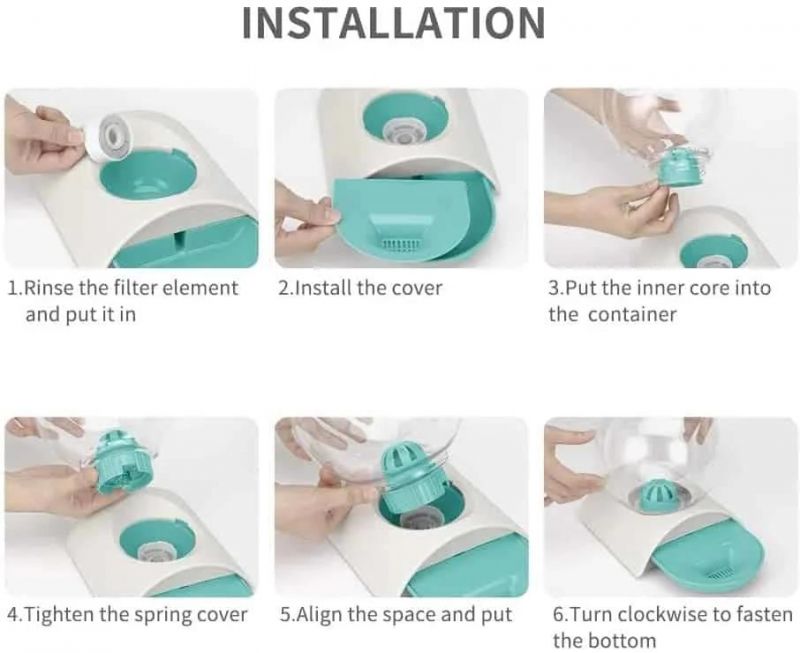 INSTALLATION

1.Rinse the filter element and put it in

2.Install the cover

3.Put the inner core into the container

4.Tighten the spring cover

5.Align the space and put

6.Turn clockwise to fasten the bottom