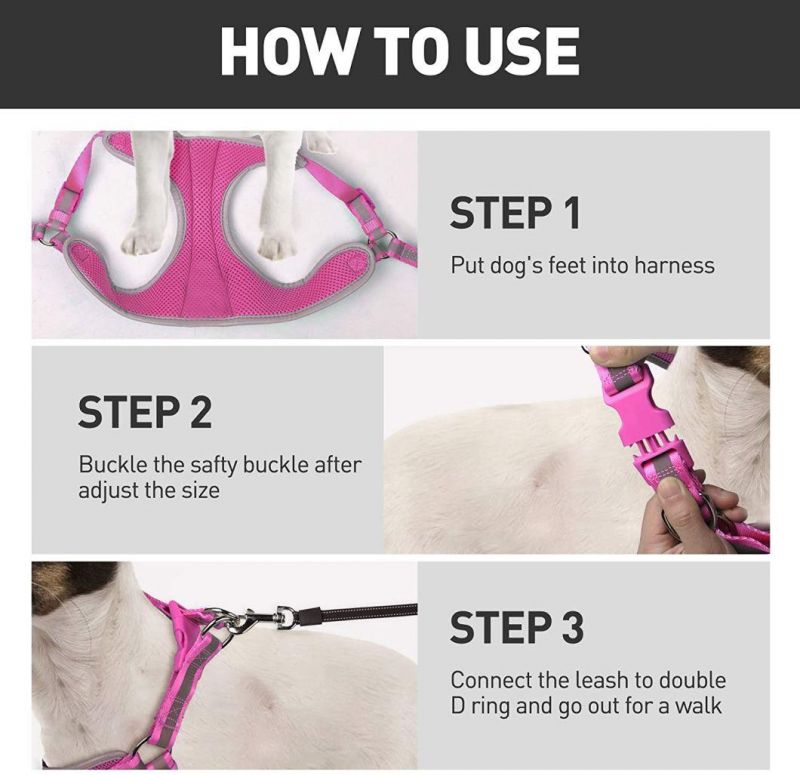 HOW TO USE

STEP 1

Put dog's feet into harness

STEP 2

Buckle the safty buckle after adjust the size

STEP 3

Connect the leash to double D ring and go out for a walk