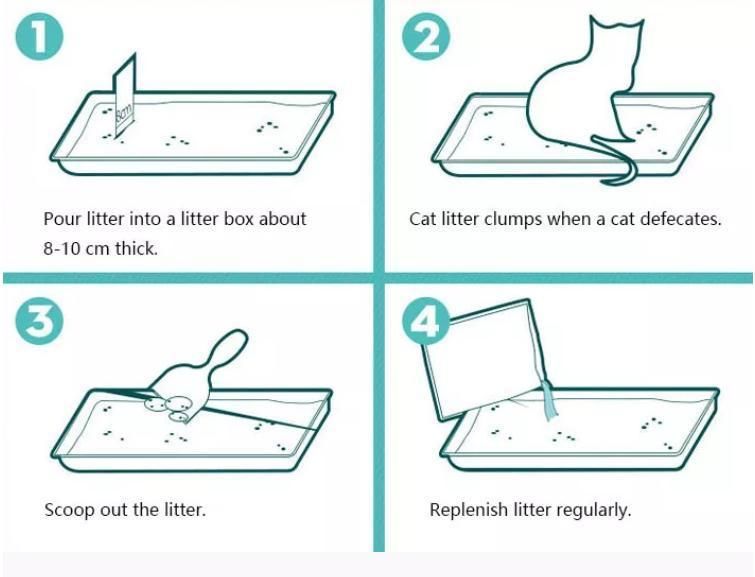 1

8cm

Pour litter into a litter box about 8-10 cm thick.

2

Cat litter clumps when a cat defecates.

3

Scoop out the litter.

4

Replenish litter regularly.