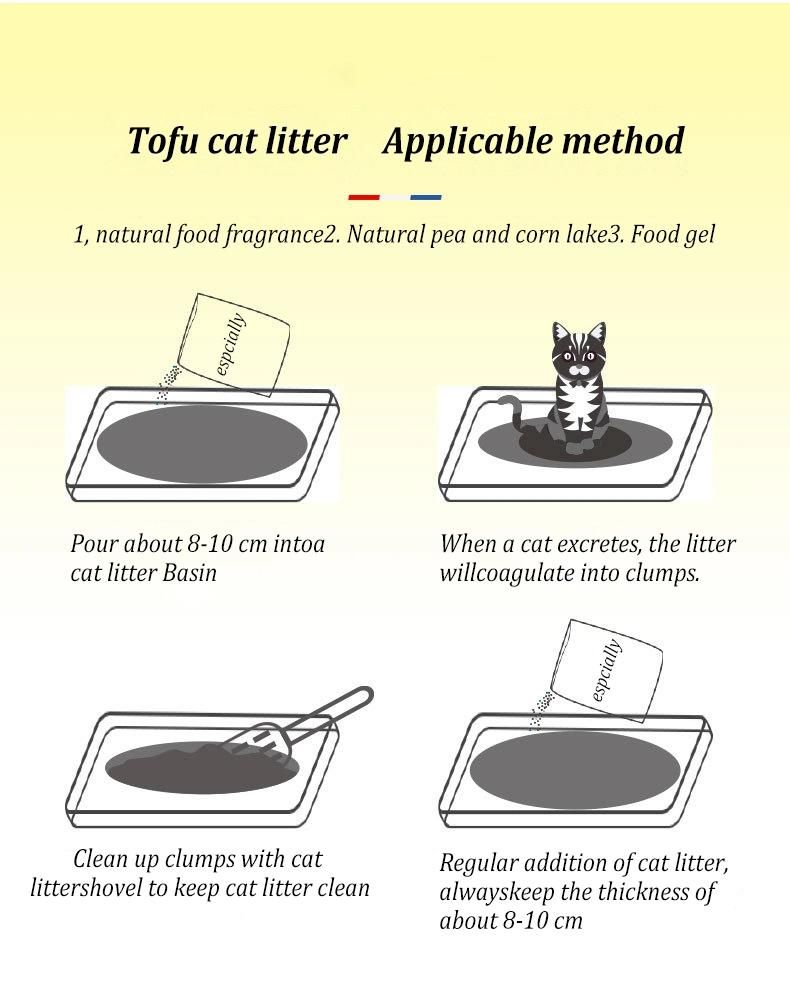 Tofu cat litter Applicable method

1, natural food fragrance2. Natural pea and corn lake3. Food gel

espcially

Pour about 8-10 cm intoa cat litter Basin

When a cat excretes, the litter willcoagulate into clumps.

espcially

Clean up clumps with cat littershovel to keep cat litter clean

Regular addition of cat litter, alwayskeep the thickness of about 8-10 cm