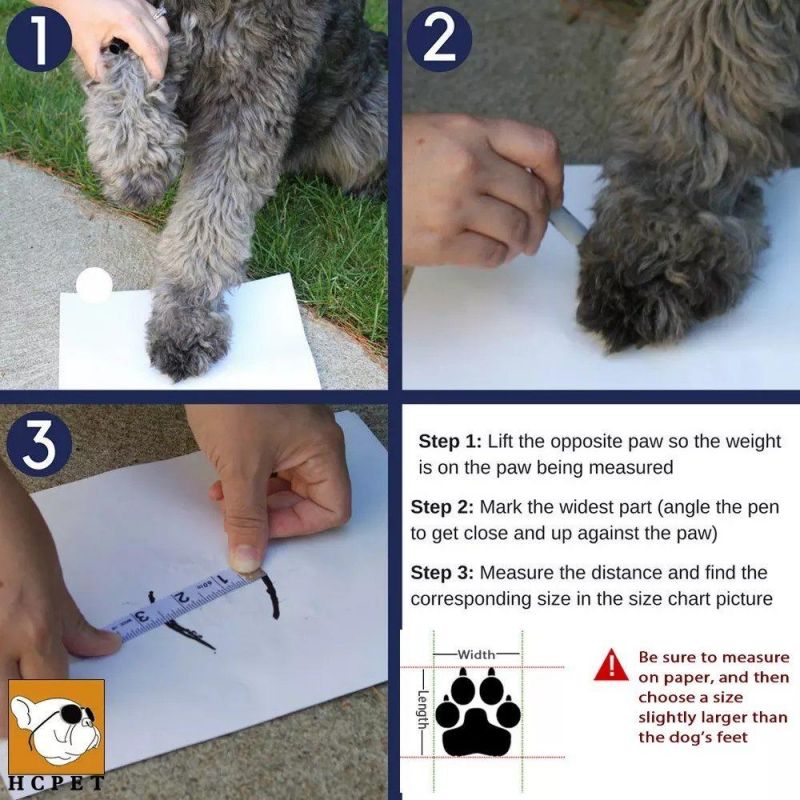 1

2

3

1 2 3

HCPET

Step 1: Lift the opposite paw so the weight is on the paw being measured

Step 2: Mark the widest part (angle the pen to get close and up against the paw)

Step 3: Measure the distance and find the corresponding size in the size chart picture

Width

Length

Be sure to measure on paper, and then choose a size slightly larger than the dog's feet