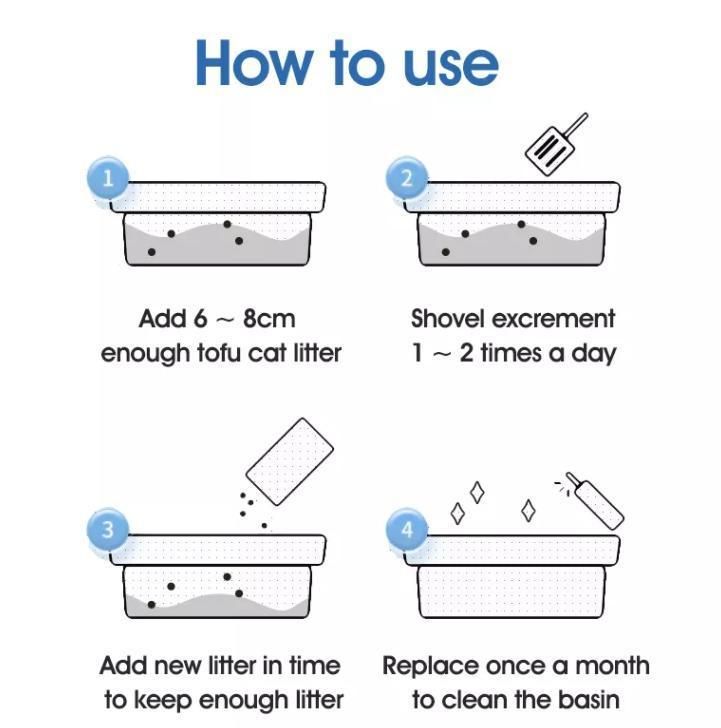 How to use

1

Add 6 ~ 8cm enough tofu cat litter

2

Shovel excrement 1 ~ 2 times a day

3

Add new litter in time to keep enough litter

4

Replace once a month to clean the basin