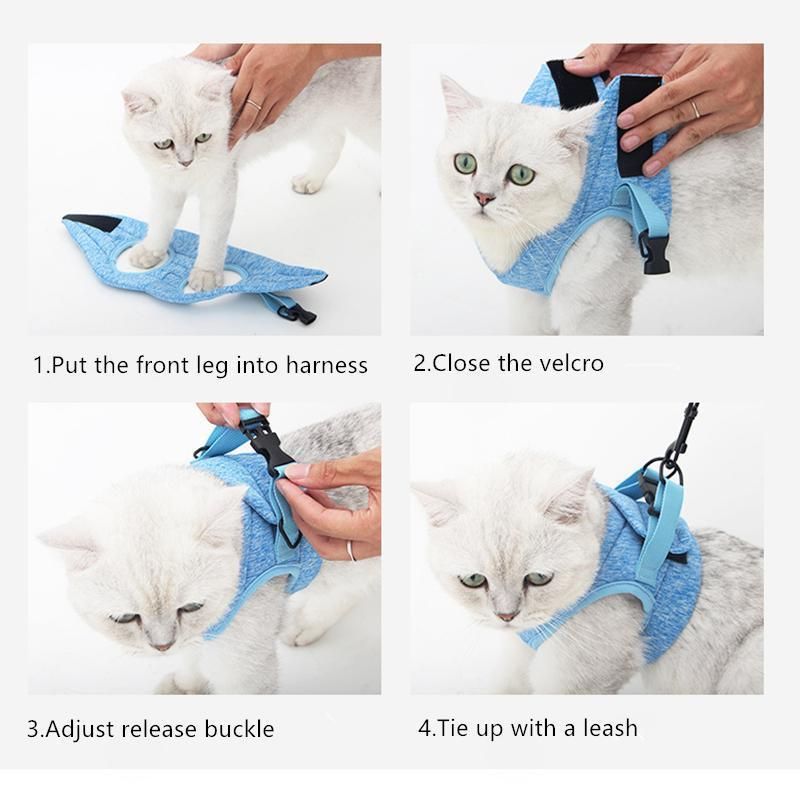 1.Put the front leg into harness

2.Close the velcro

3.Adjust release buckle

4.Tie up with a leash