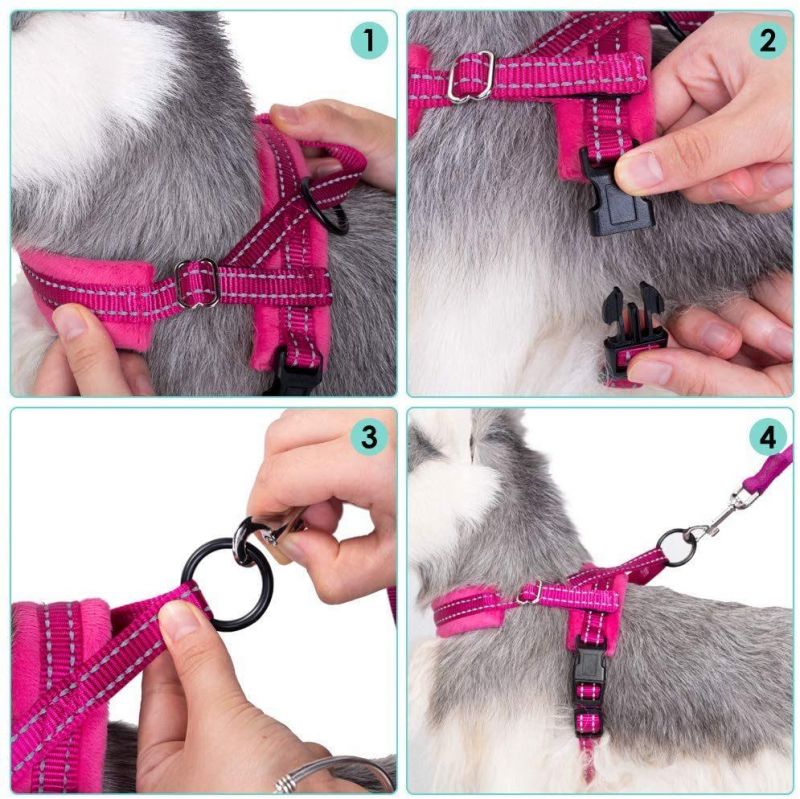 1
2
3
4