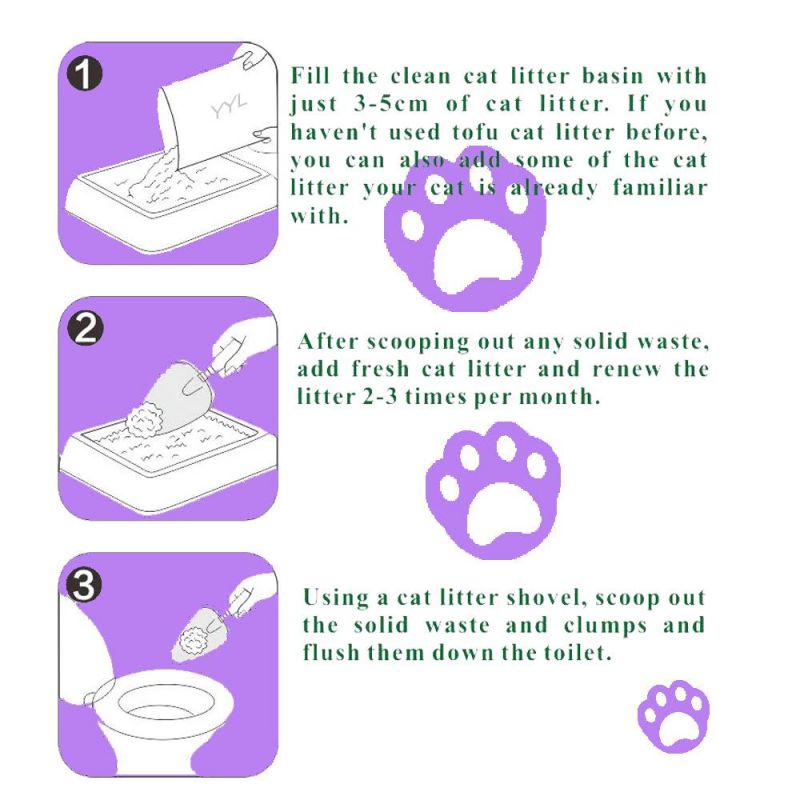 1

YYL

Fill the clean cat litter basin with just 3-5cm of cat litter. If you haven't used tofu cat litter before, you can also add some of the cat litter your cat is already familiar with.

2

After scooping out any solid waste, add fresh cat litter and renew the litter 2-3 times per month.

3

Using a cat litter shovel, scoop out the solid waste and clumps and flush them down the toilet.