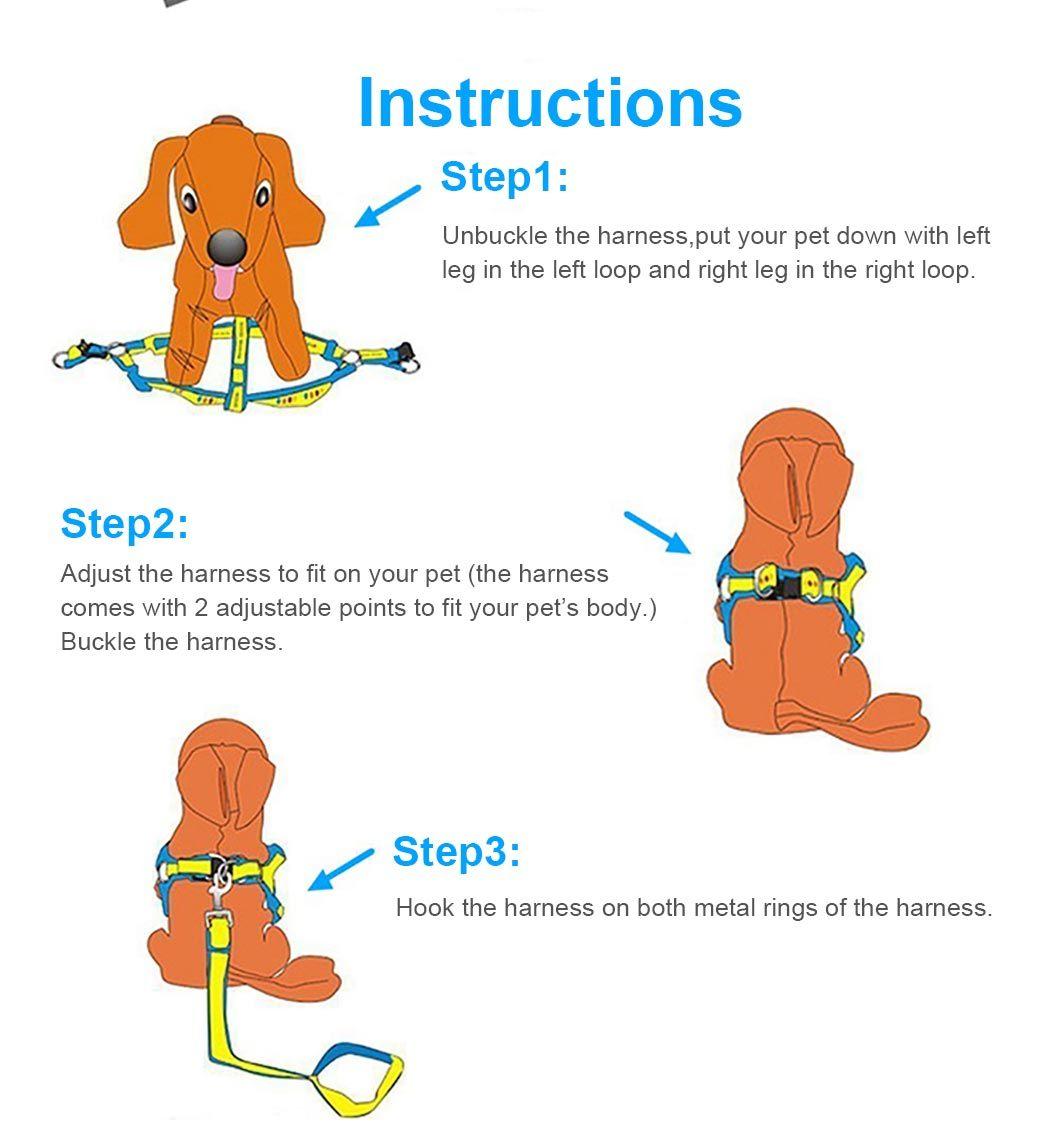 Instructions

Step1:

Unbuckle the harness,put your pet down with left leg in the left loop and right leg in the right loop.

Step2:

Adjust the harness to fit on your pet (the harness comes with 2 adjustable points to fit your pet's body.) Buckle the harness.

Step3:

Hook the harness on both metal rings of the harness.