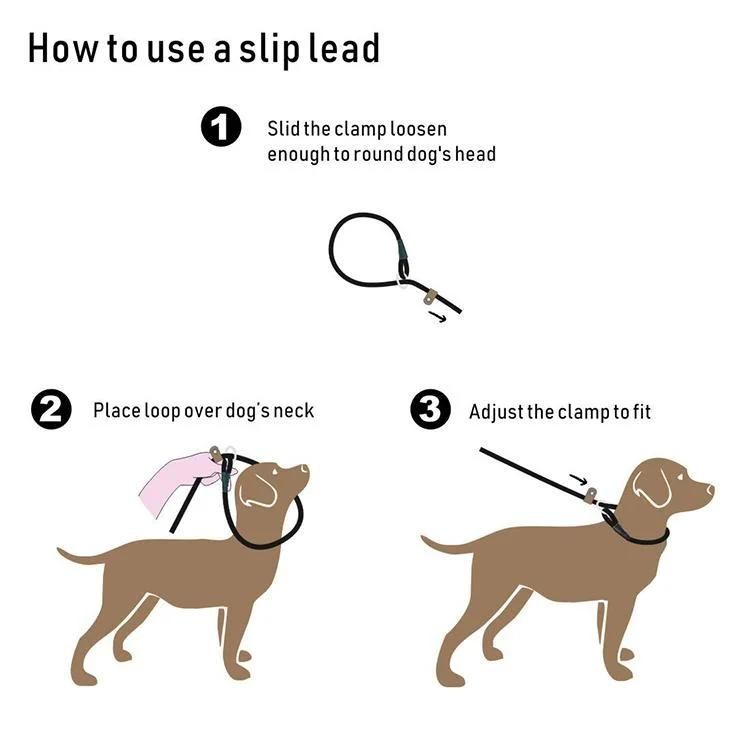 How to use a slip lead

1 Slid the clamp loosen enough to round dog's head

2 Place loop over dog's neck

3 Adjust the clamp to fit